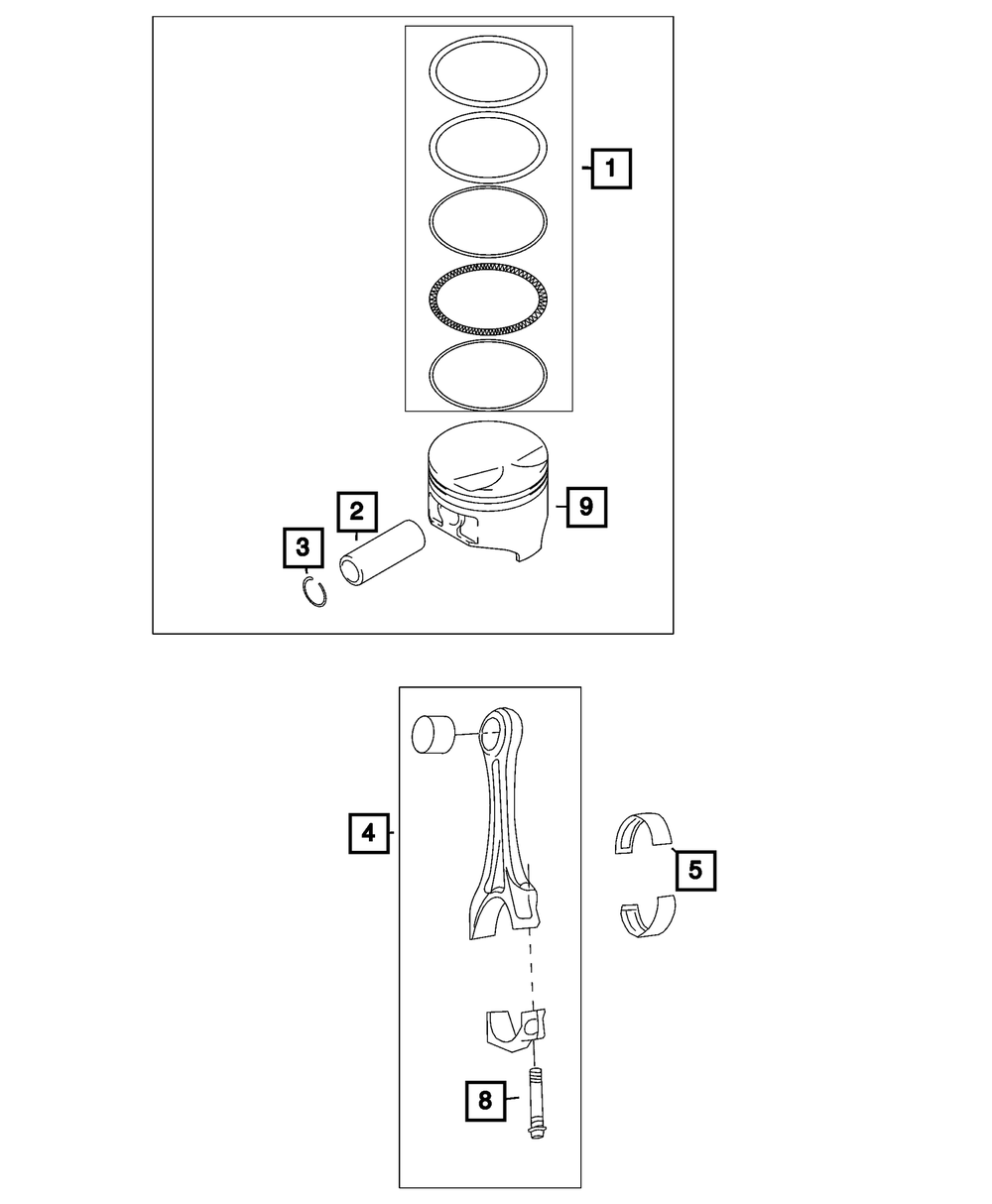 1

2

9

3

4

5

8