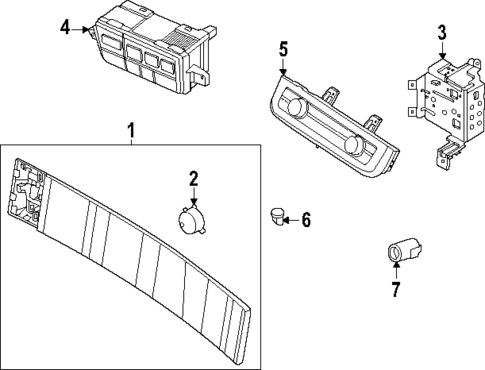 4
5
3
1
2
6
7