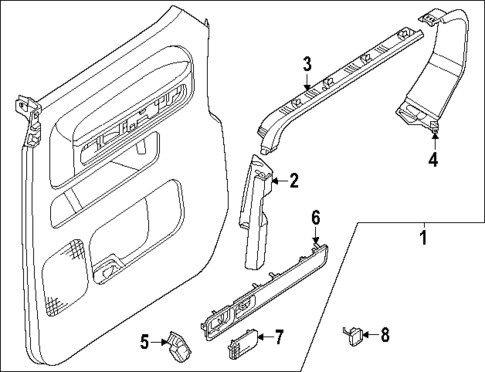 3
4
2
6
1
5
7
8