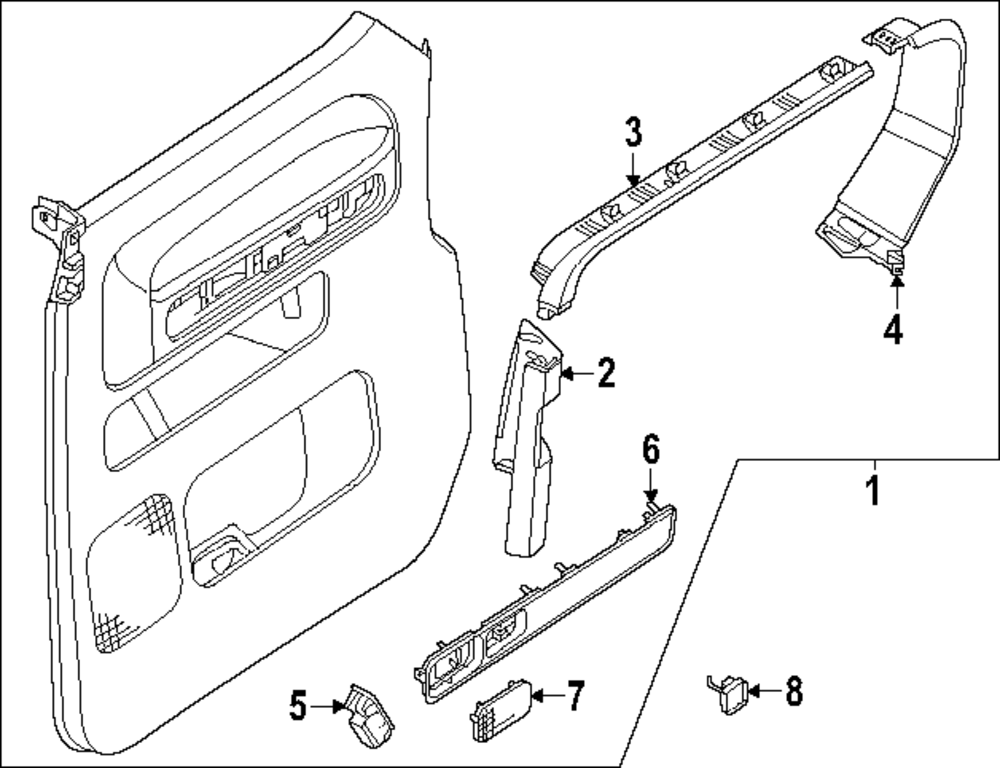 3
4
2
6
1
5
7
8