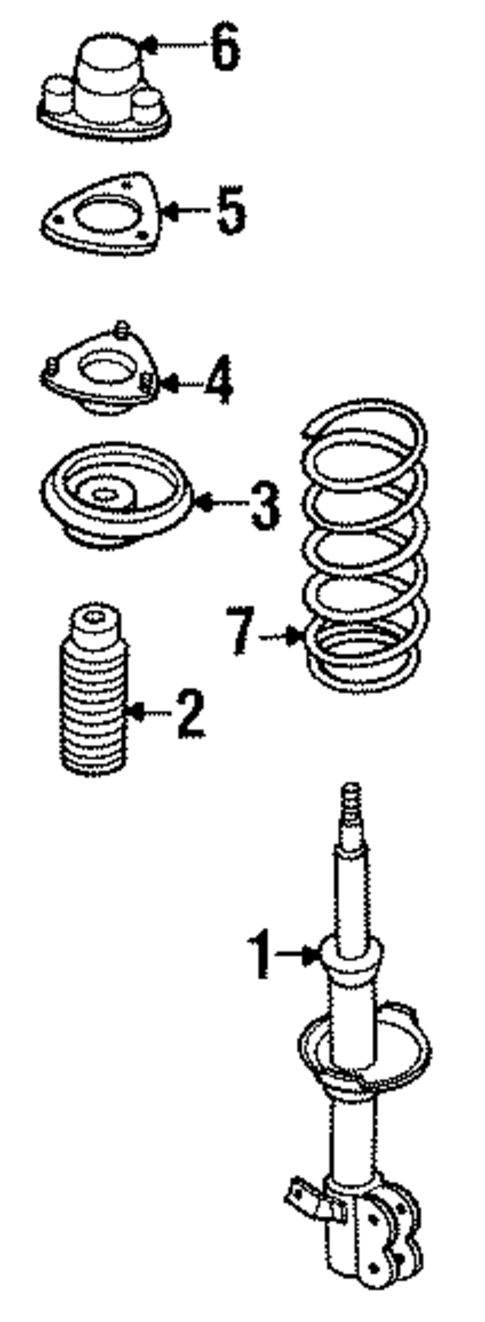 6
5
4
3
7
2
1