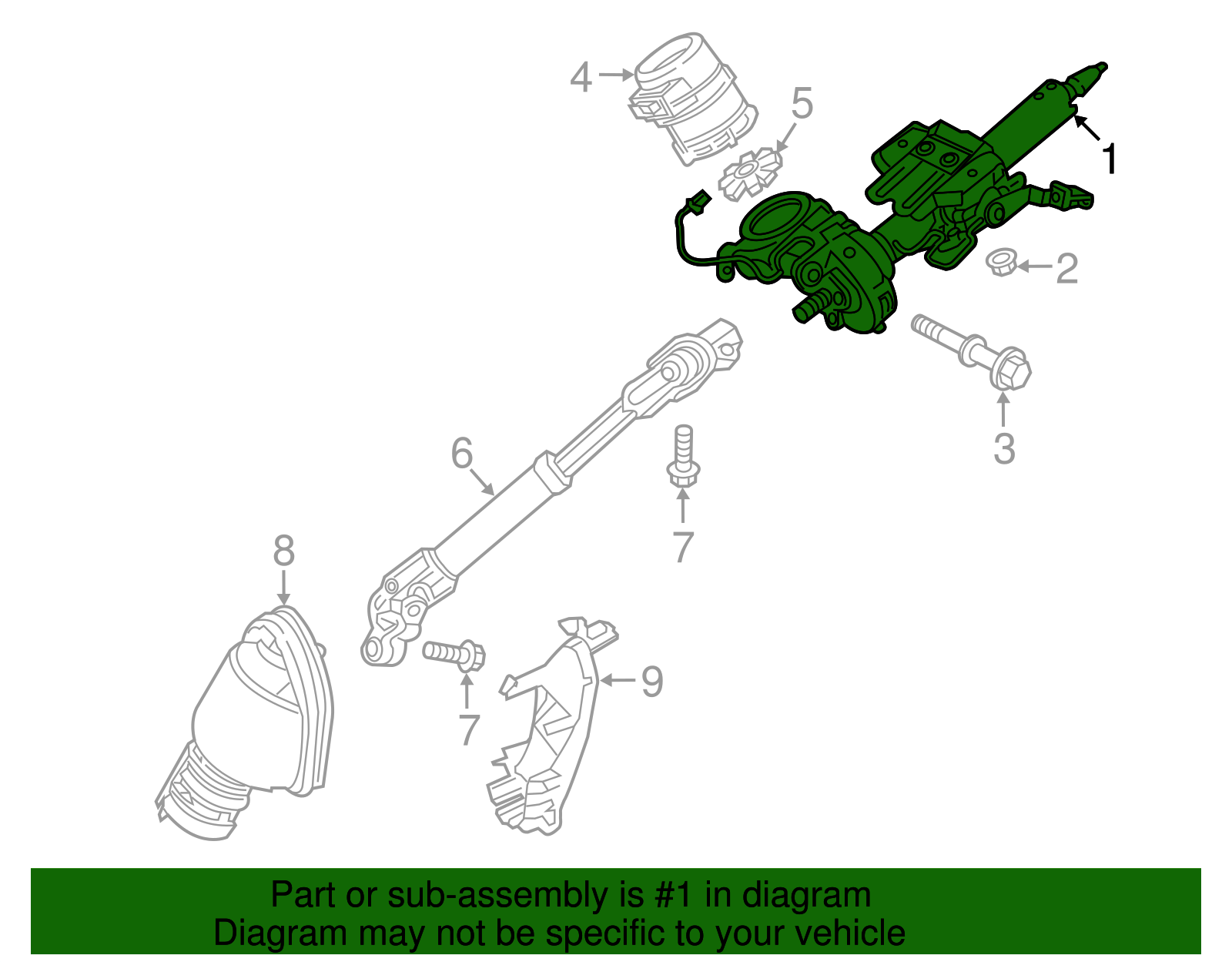 4
5
1
2
3
6
7
8
7
9

Part or sub-assembly is #1 in diagram
Diagram may not be specific to your vehicle