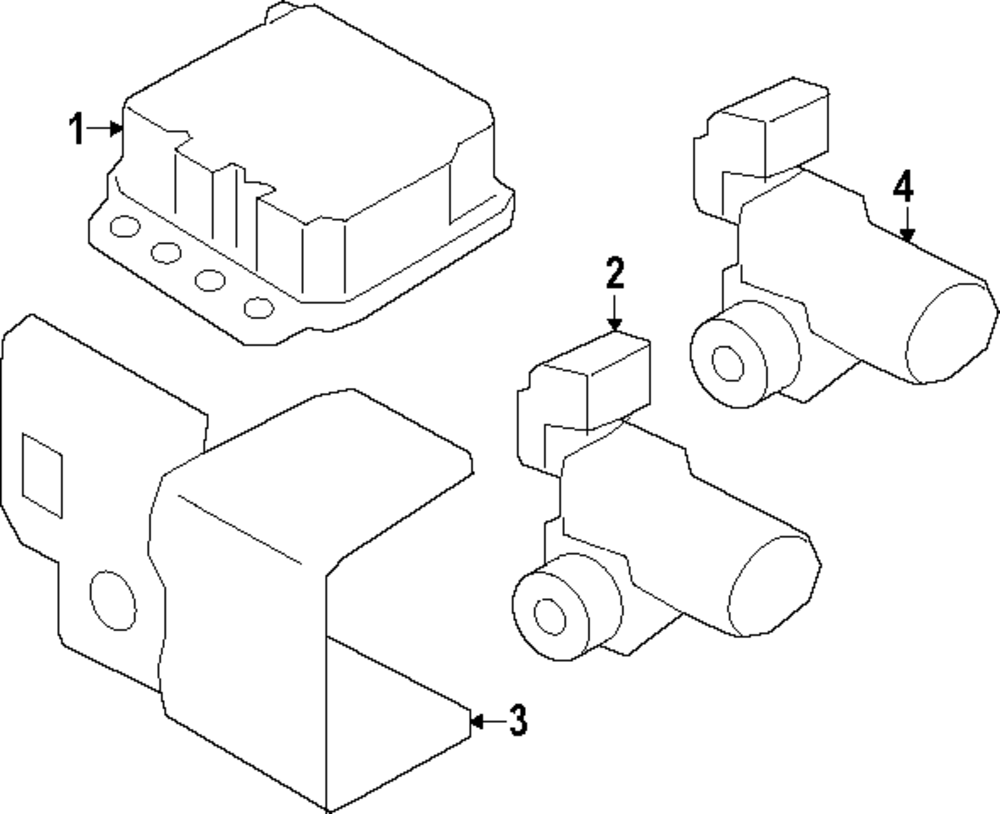 1
4
2
3