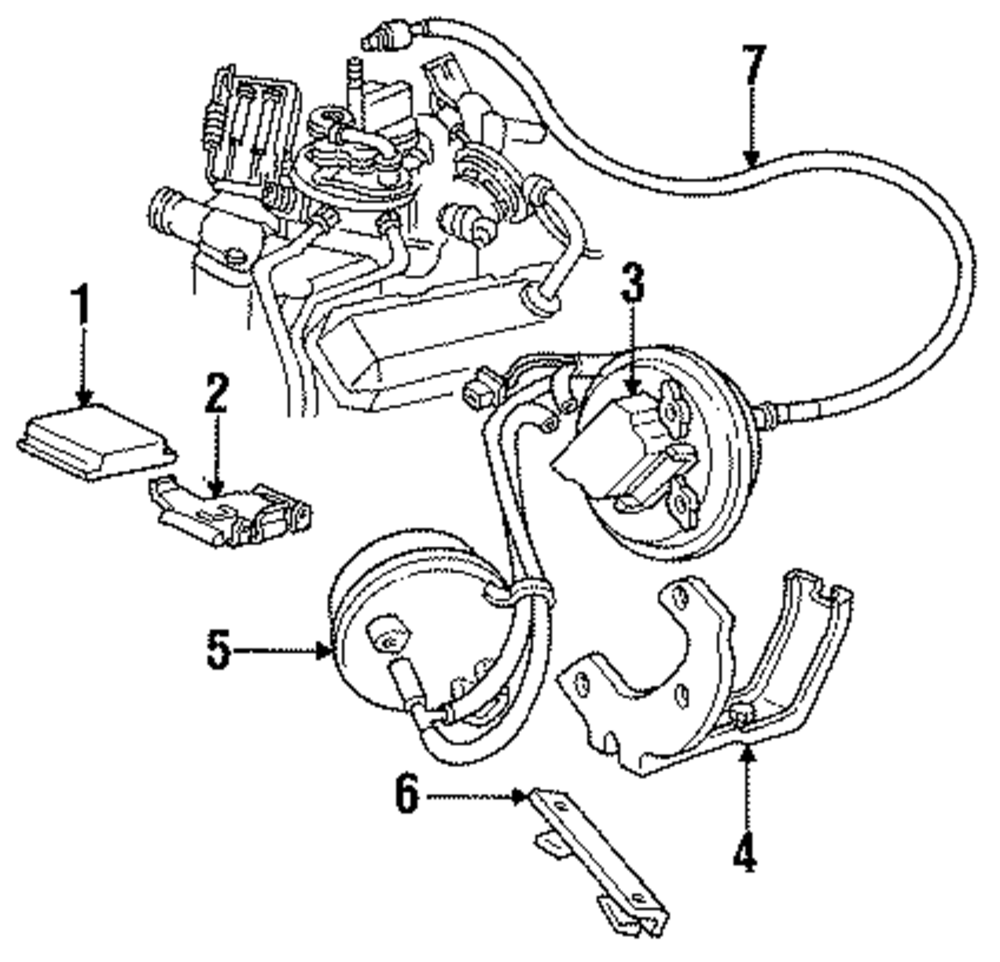 7
1
2
3
5
6
4