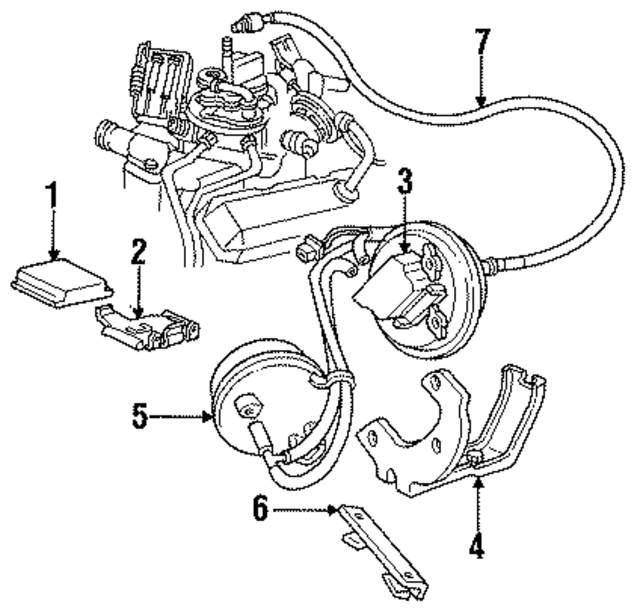 7
1
2
3
5
6
4