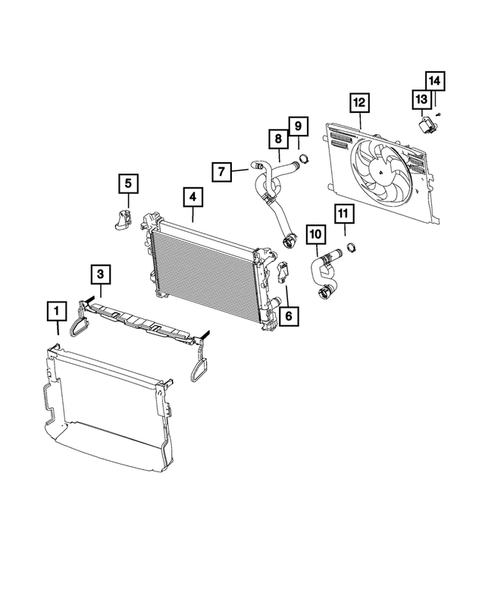 14
13
12
9
8
7
5
4
11
10
3
6
1