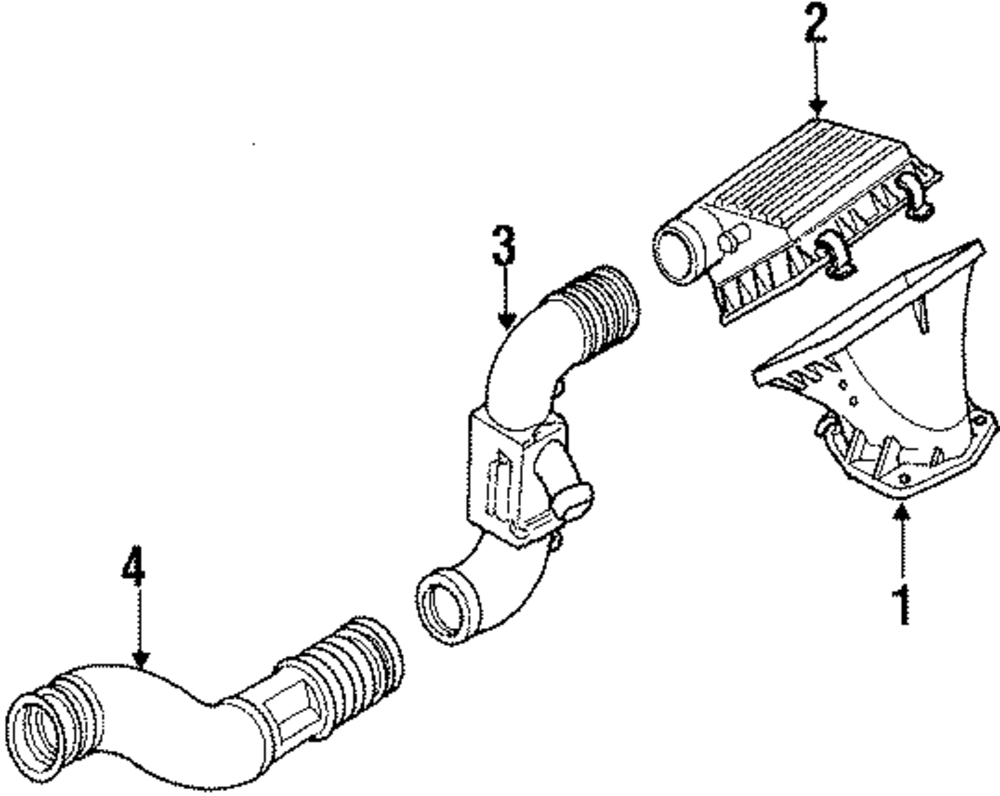 2
3
4
1