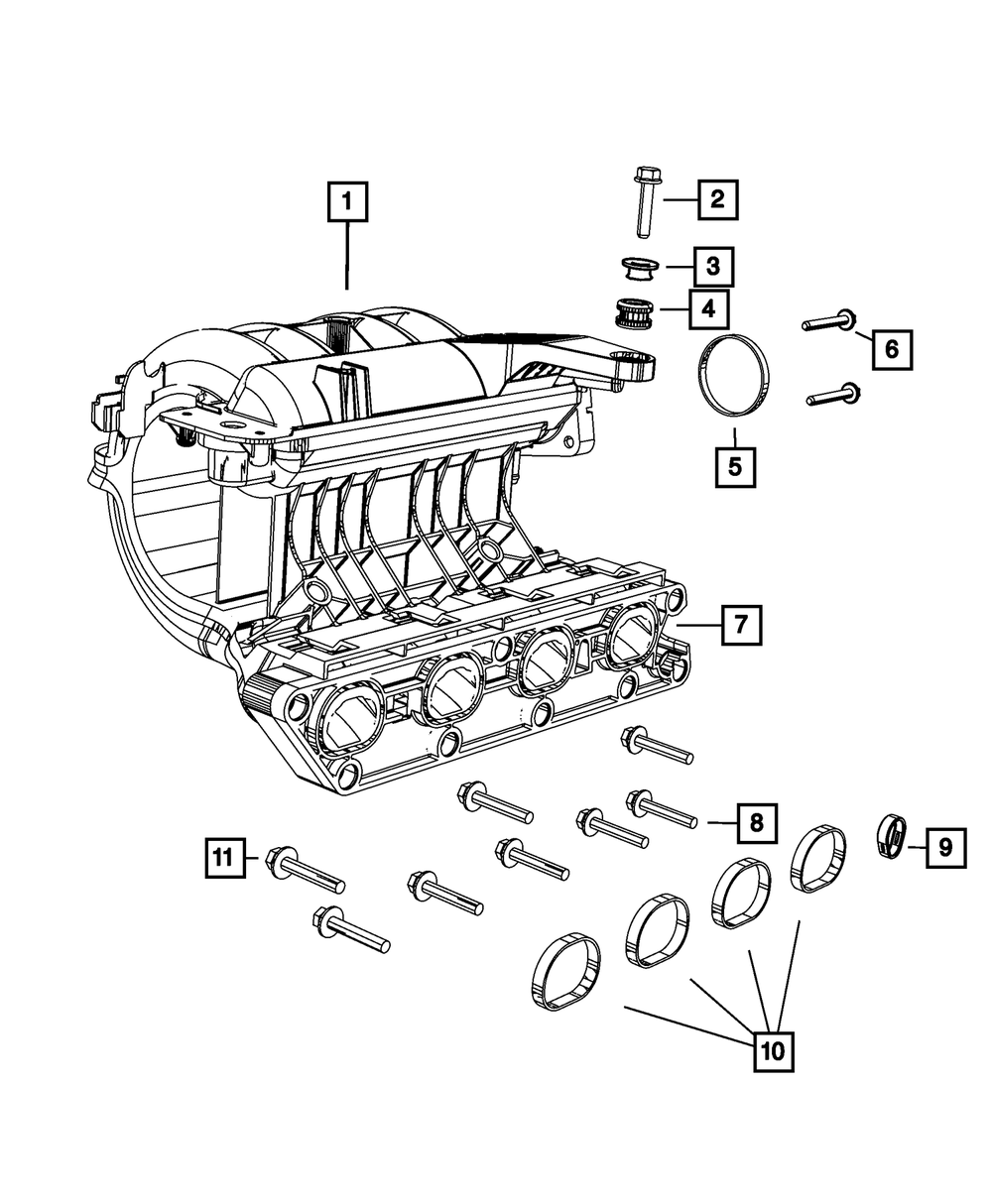 1
2
3
4
6
5
7
8
9
11
10