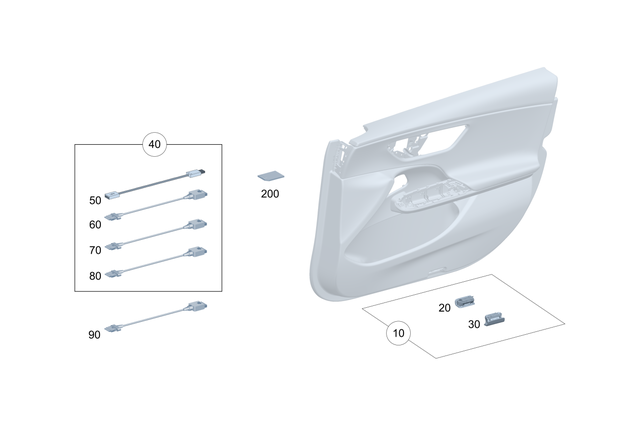 40

50

60

70

80

90

200

20

30

10