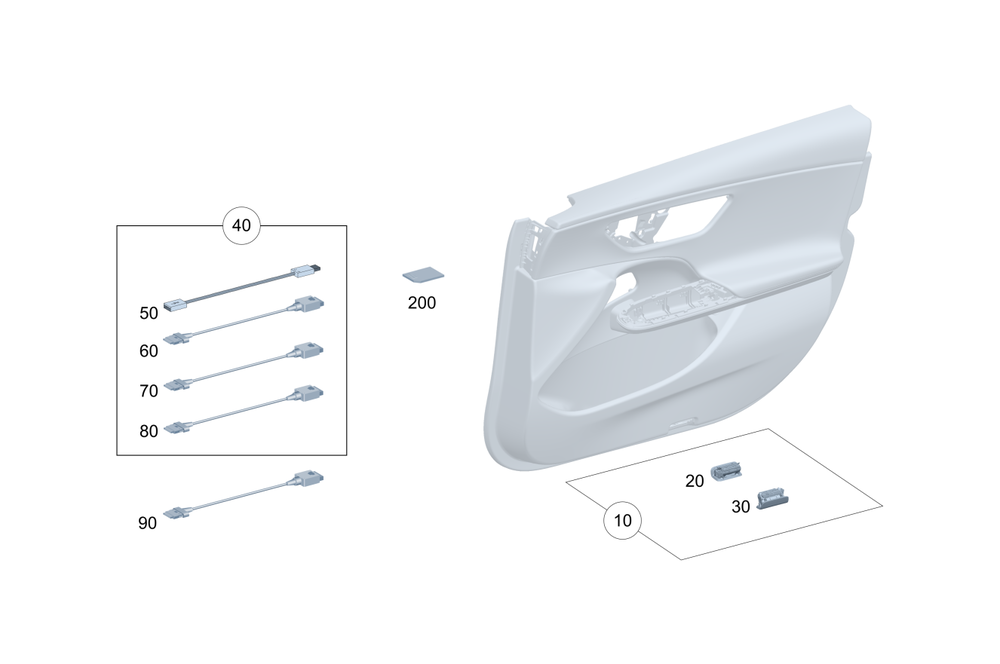 40
50
60
70
80
90
200
20
30
10