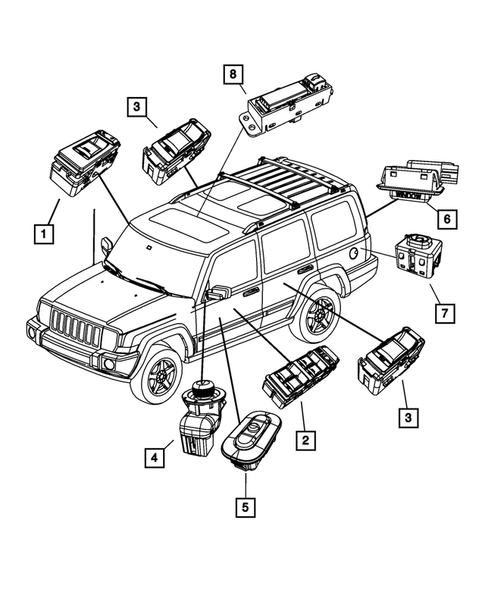 8
3
1
6
7
3
2
4
5