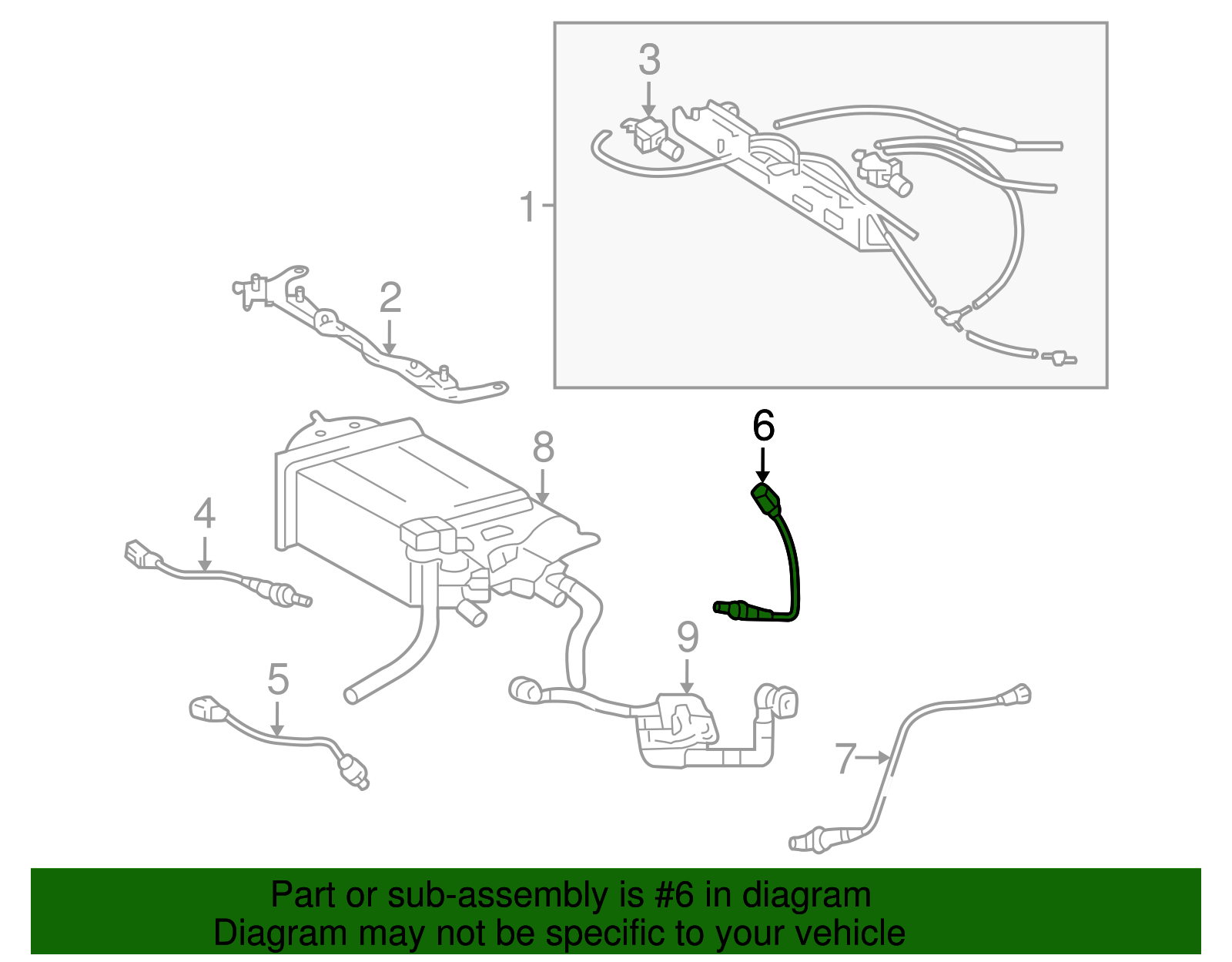 3
1
2
6
8
4
9
5
7

Part or sub-assembly is #6 in diagram
Diagram may not be specific to your vehicle