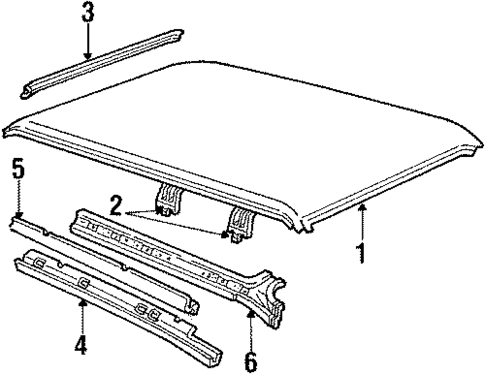 3
5
2
1
4
6