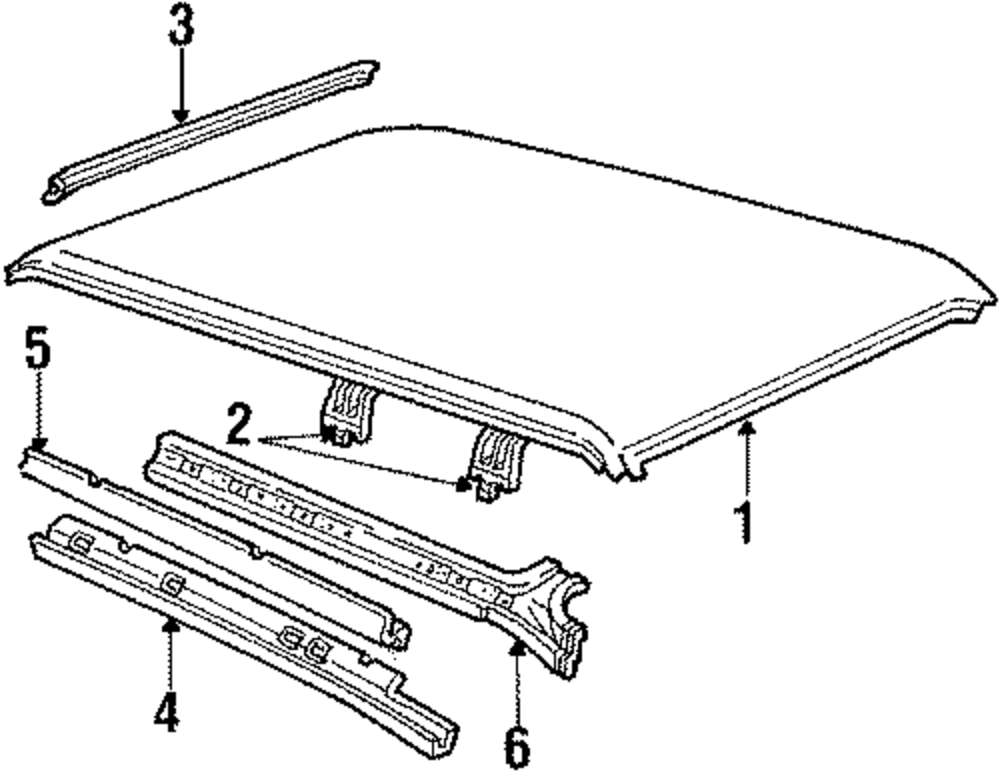 3
5
2
1
4
6