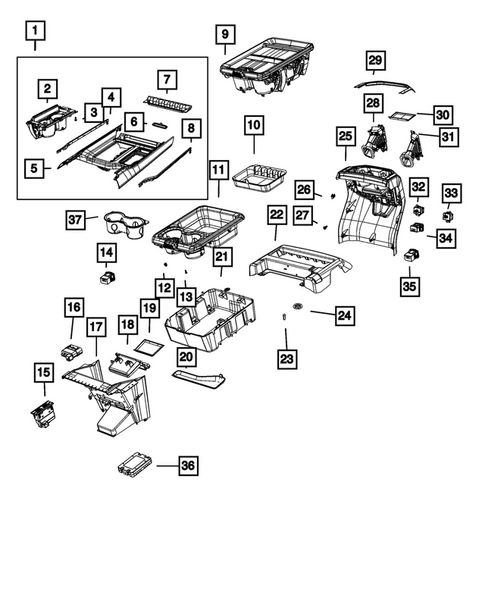 1
2
3
4
5
6
7
8
9
10
11
12
13
14
15
16
17
18
19
20
21
22
23
24
25
26
27
28
29
30
31
32
33
34
35
36
37