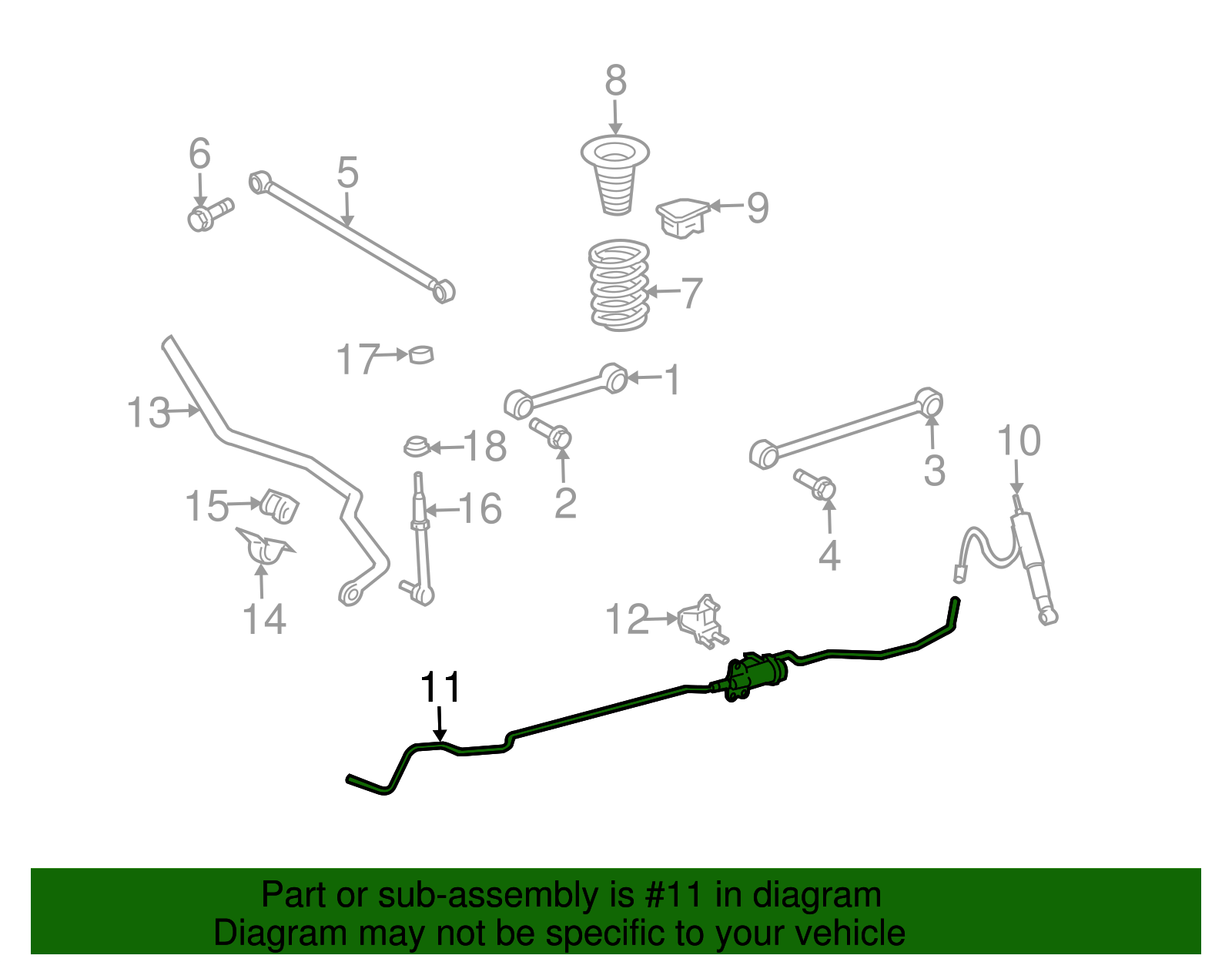 8
6
5
9
7
17
1
13
18
2
3
10
15
16
4
14
12
11

Part or sub-assembly is #11 in diagram
Diagram may not be specific to your vehicle