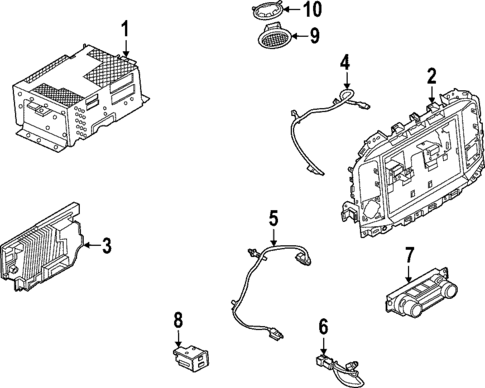 10
9
1
4
2
3
5
7
8
6