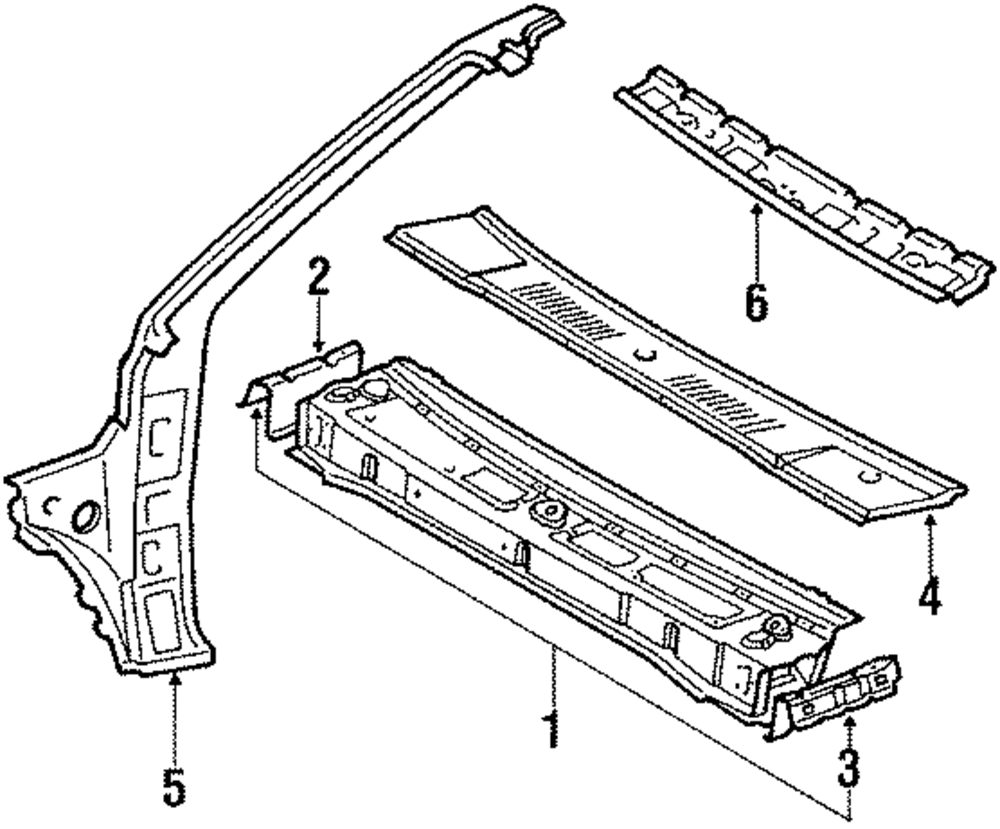 2
6
4
1
3
5