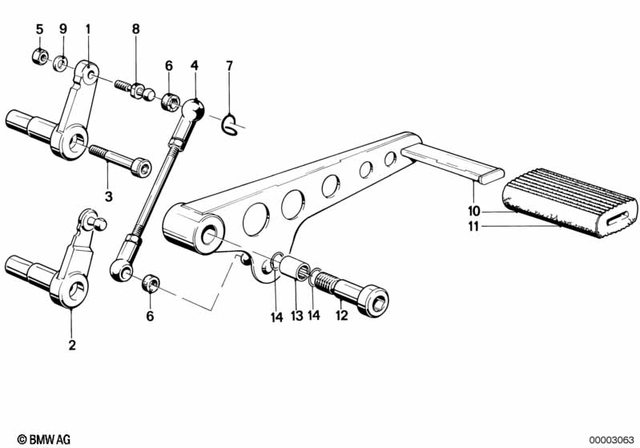 5 9 1 8 6 4 7

3

10

11

2

6

14 13 14 12

© BMW AG

00003063