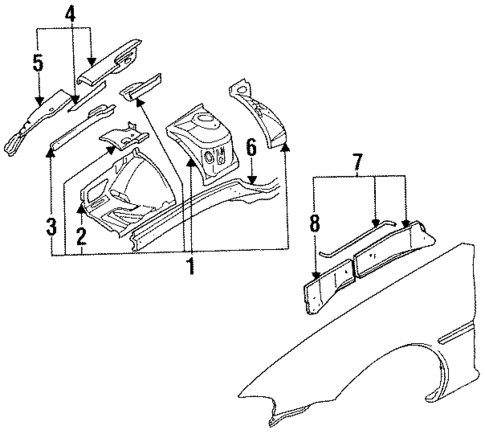 4
5
6
7
8
3
2
1