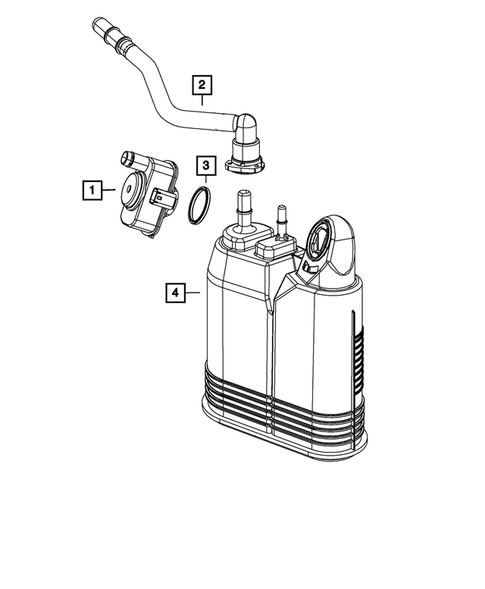 2
3
1
4