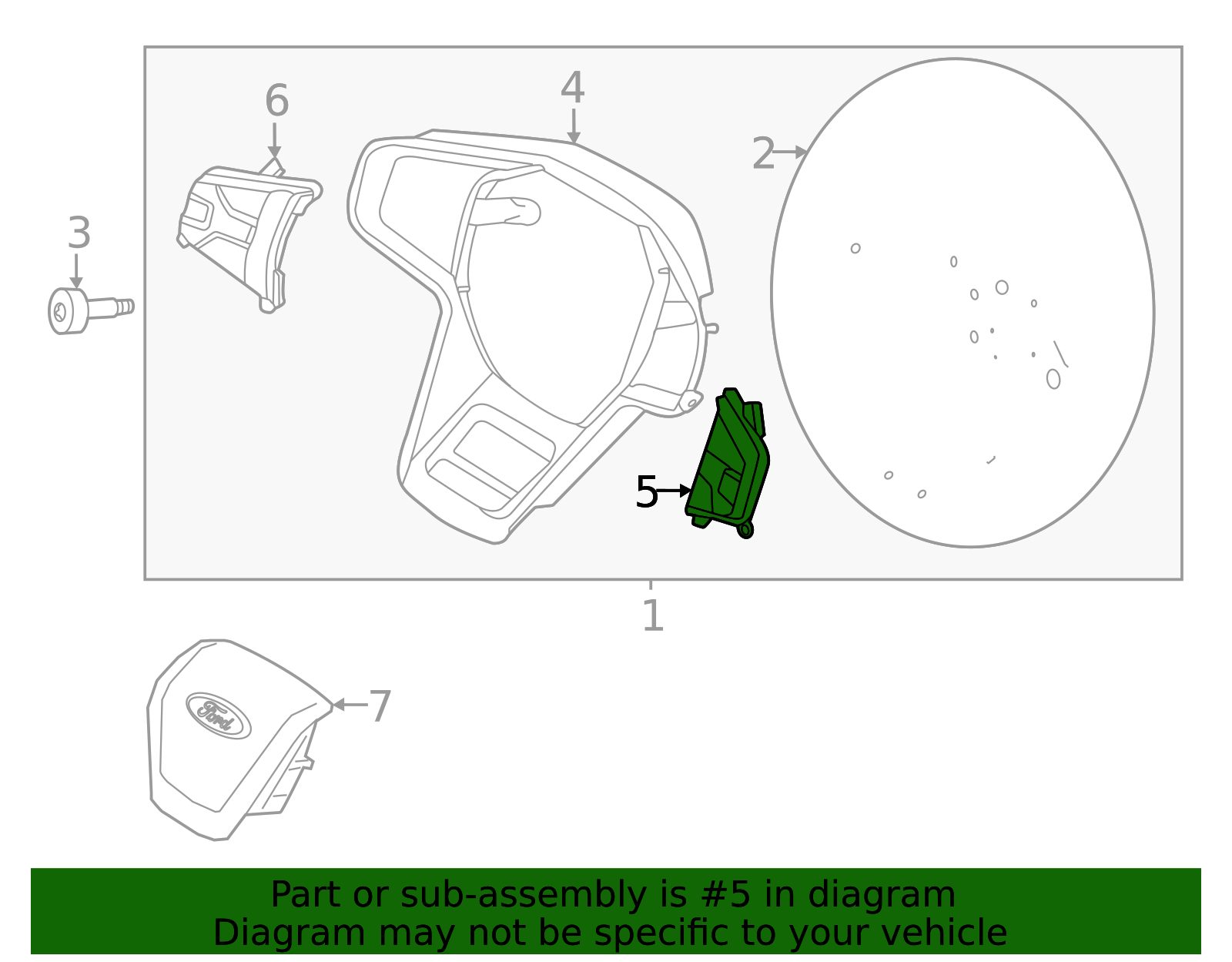 6

4

2

3

5

1

Ford

7

Part or sub-assembly is #5 in diagram
Diagram may not be specific to your vehicle