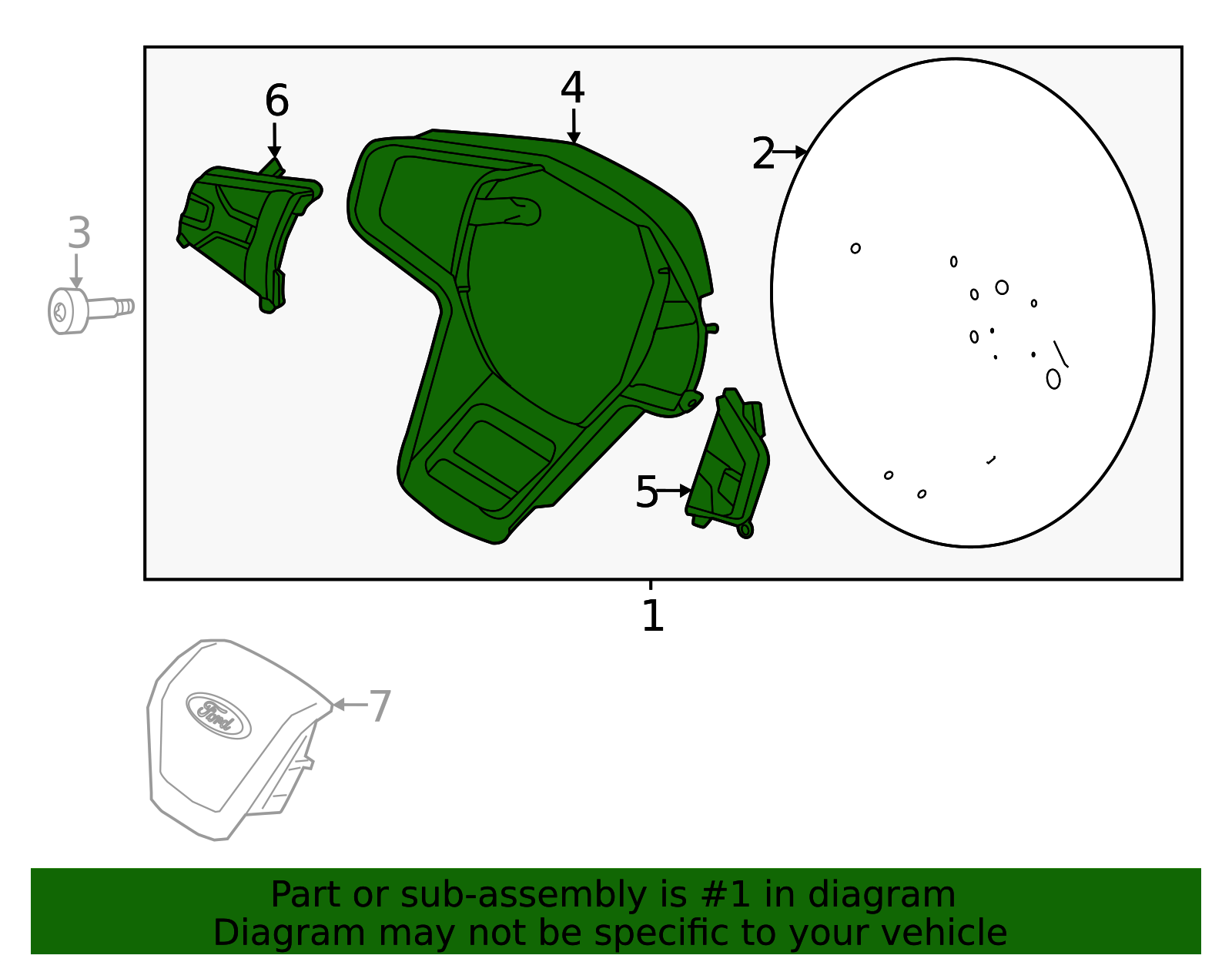 6
4
2
3
5
1
Ford
7
Part or sub-assembly is #1 in diagram
Diagram may not be specific to your vehicle