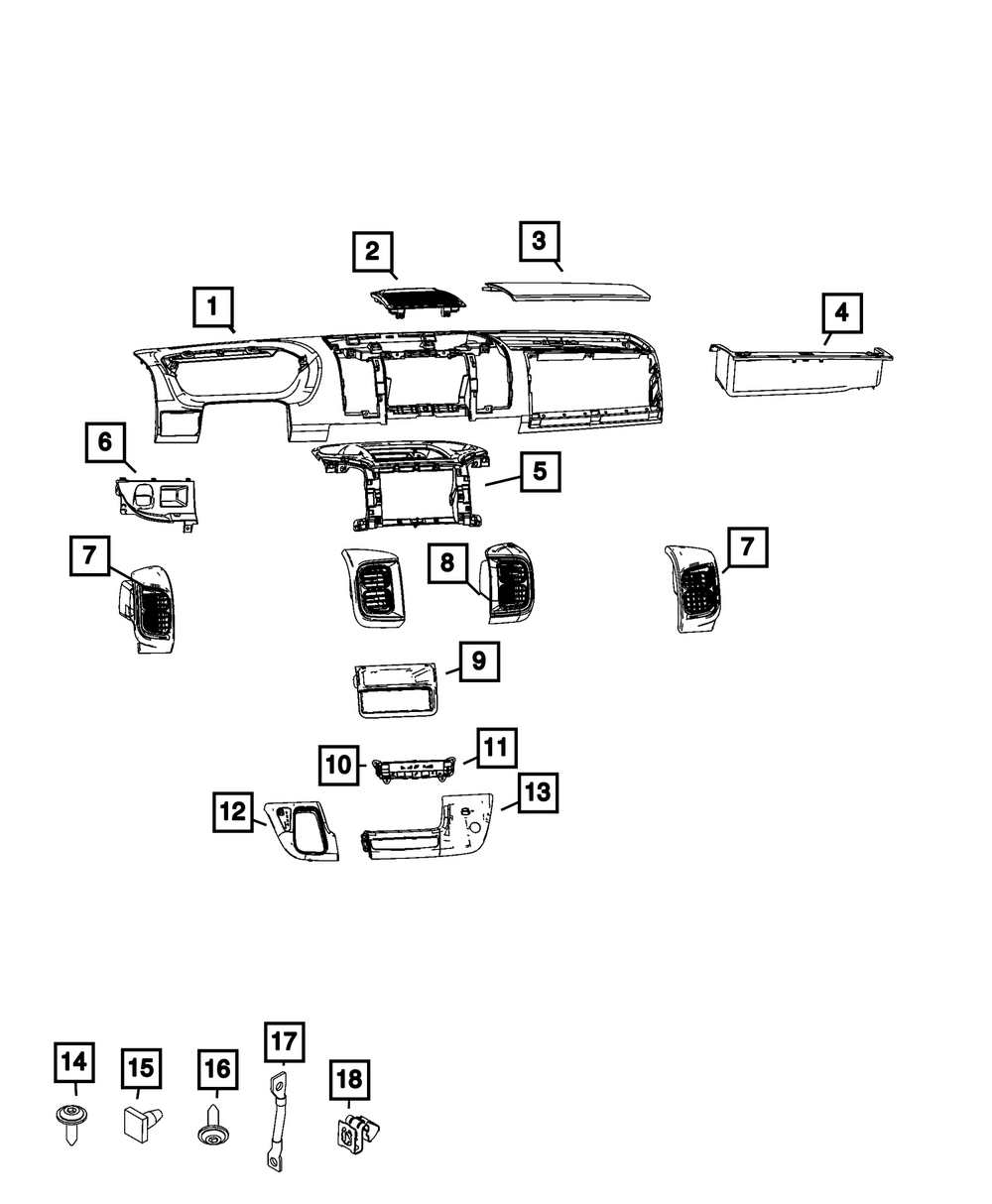 2
3
1
4
6
5
7
8
7
9
10
11
12
13
14
15
16
17
18