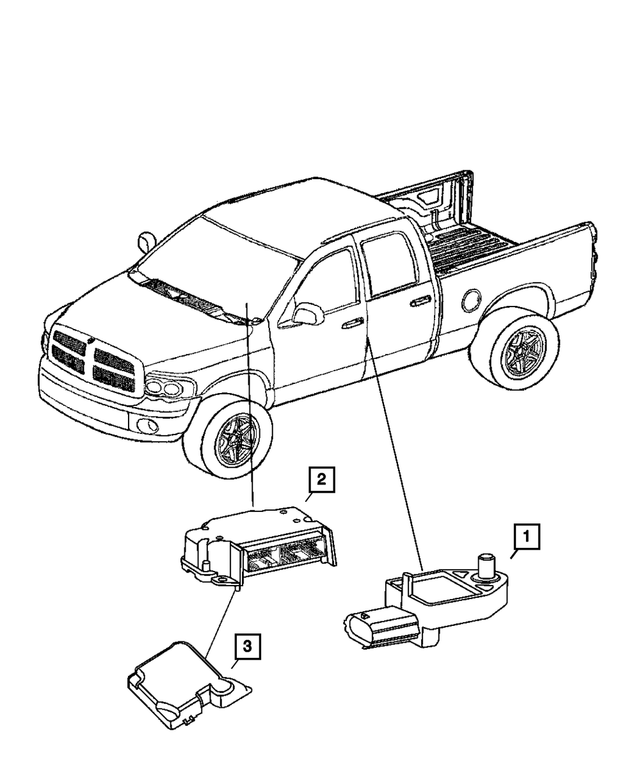 2

1

3