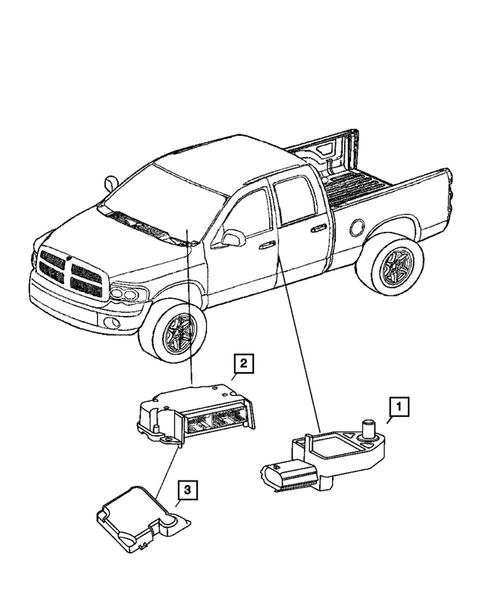 2

1

3