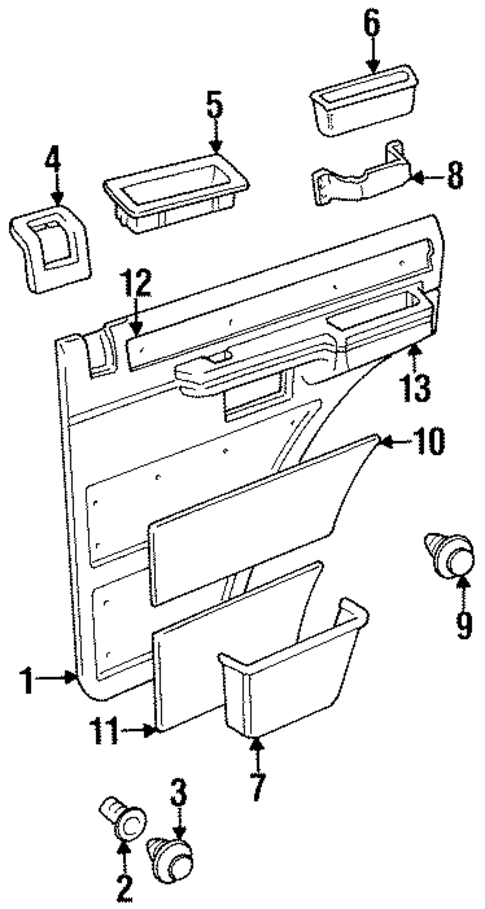 6
5
4
8
12
13
10
9
1
11
7
3
2