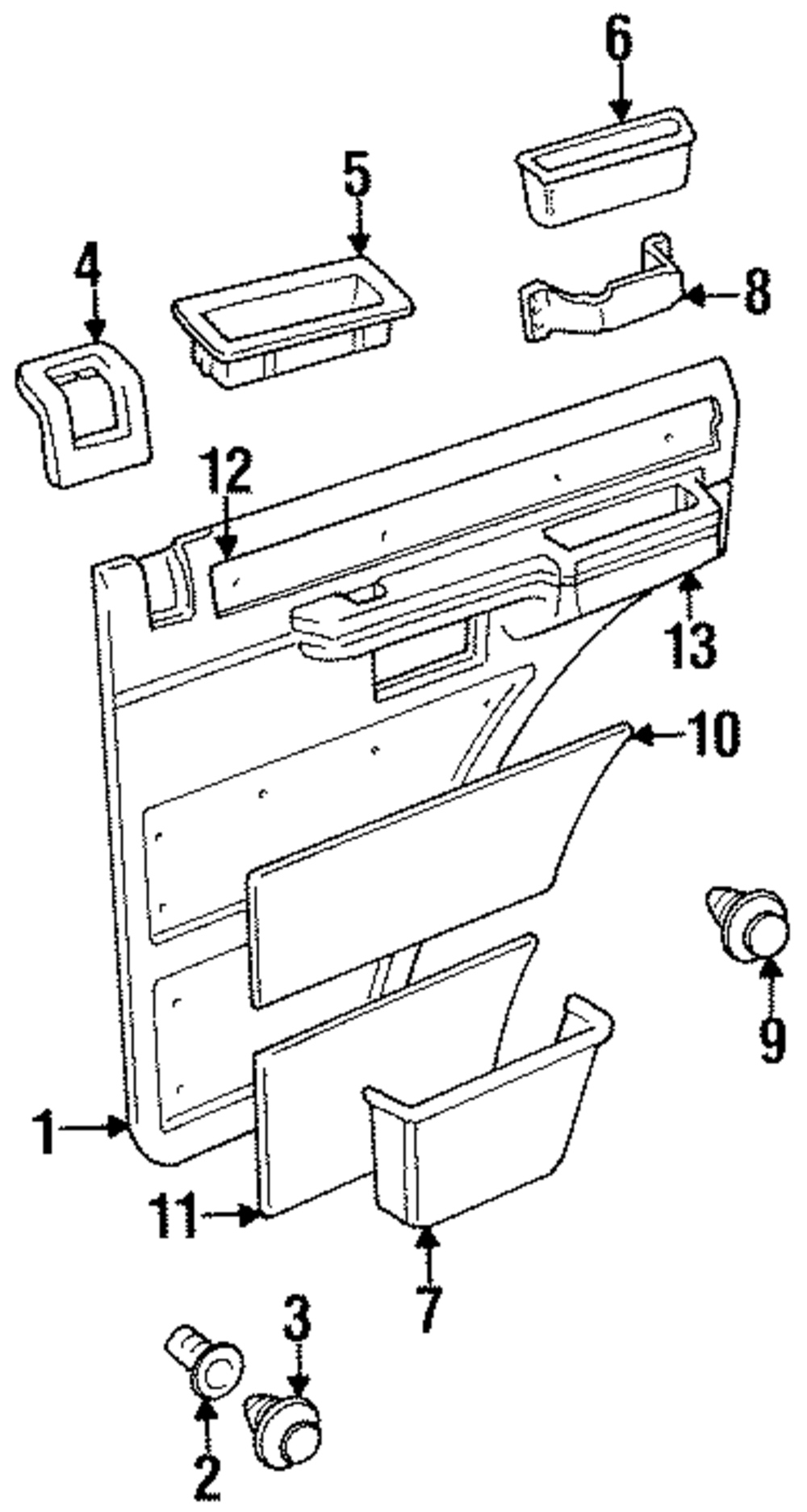 6
5
4
8
12
13
10
9
1
11
7
3
2