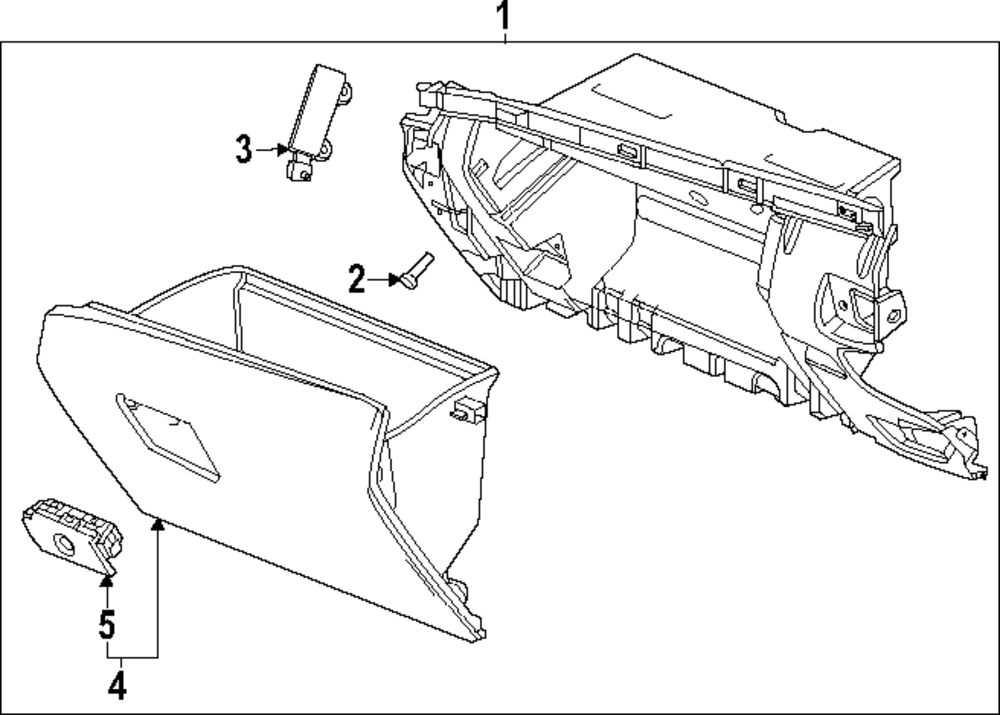 1
3
2
5
4