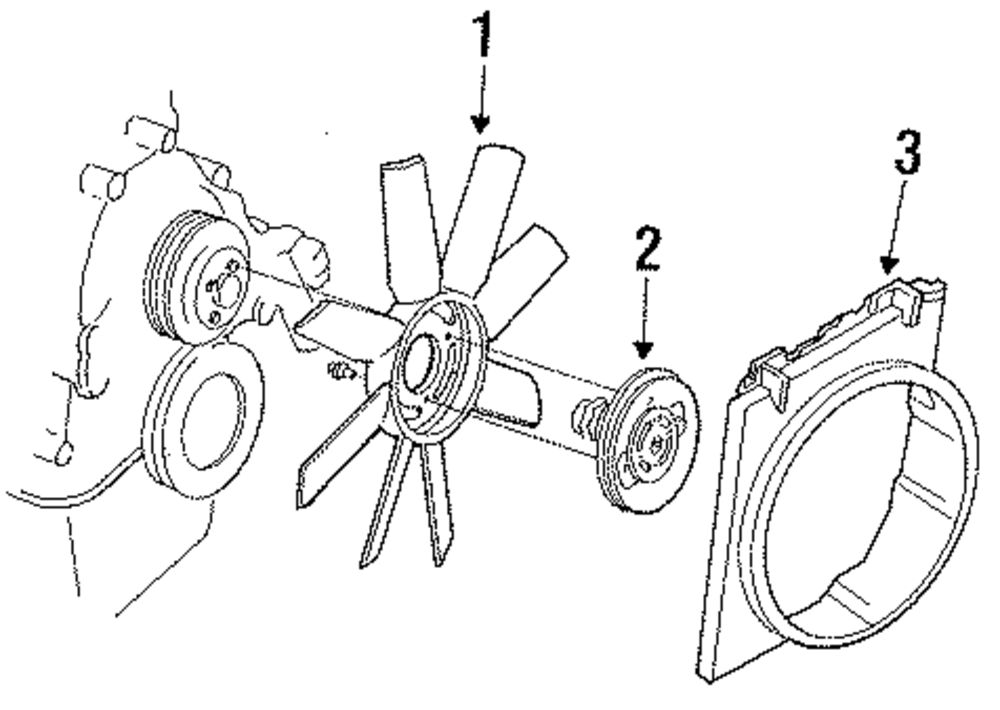 1
2
3