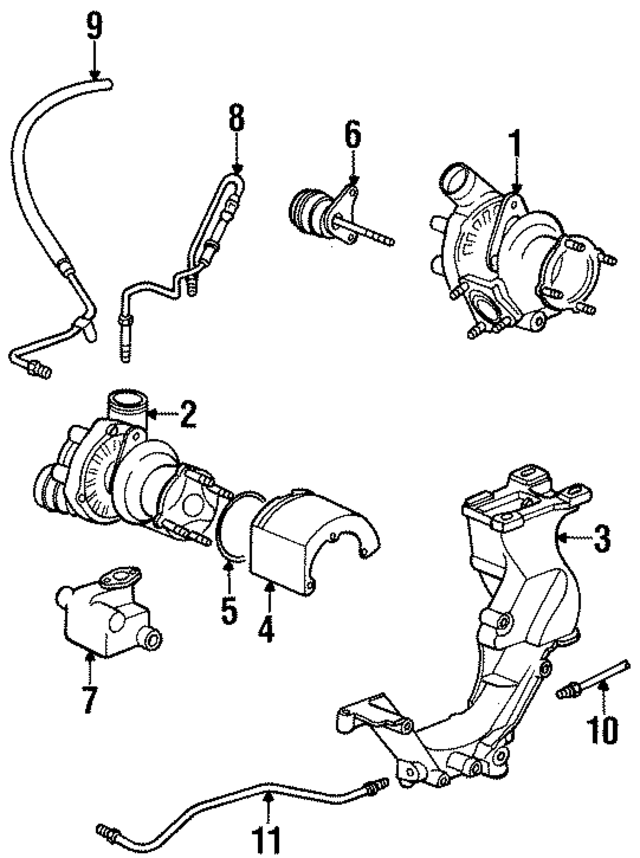 9
8
6
1
2
3
5
4
7
10
11