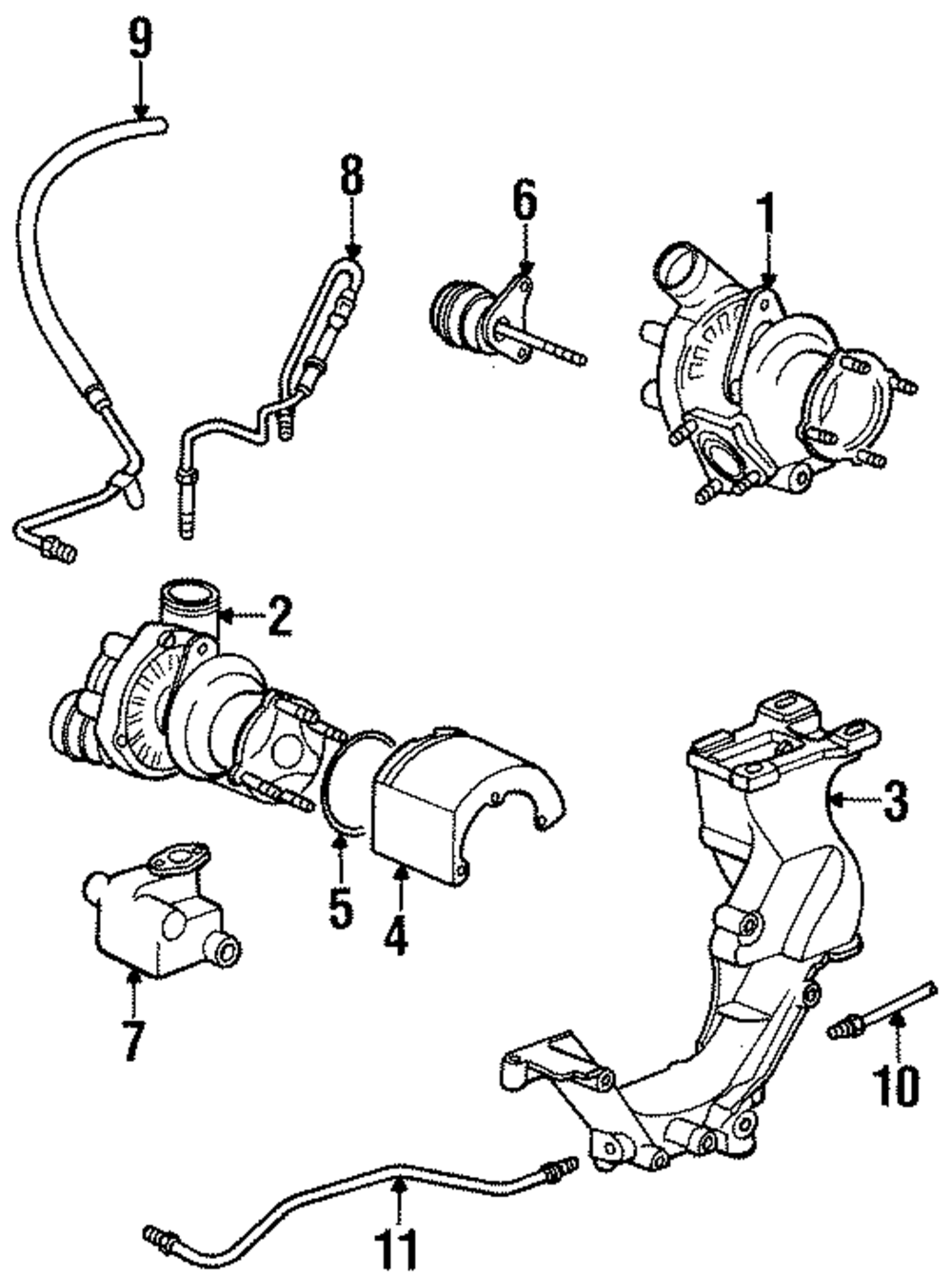 9
8
6
1
2
3
5
4
7
10
11