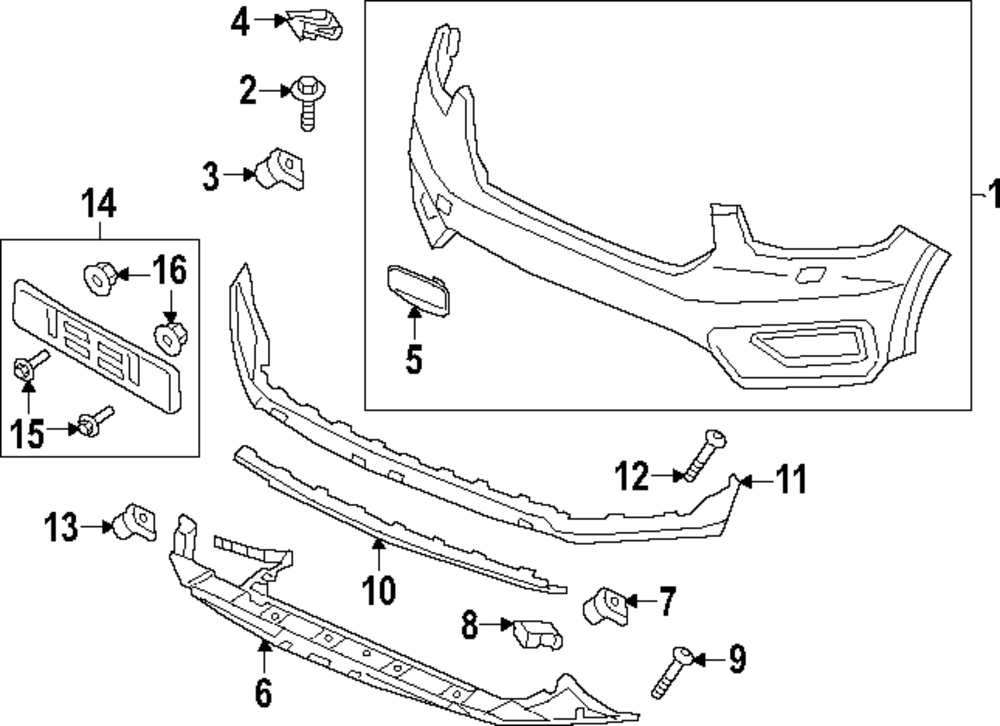 4
2
3
1
14
16
15
5
12
11
13
10
7
8
9
6