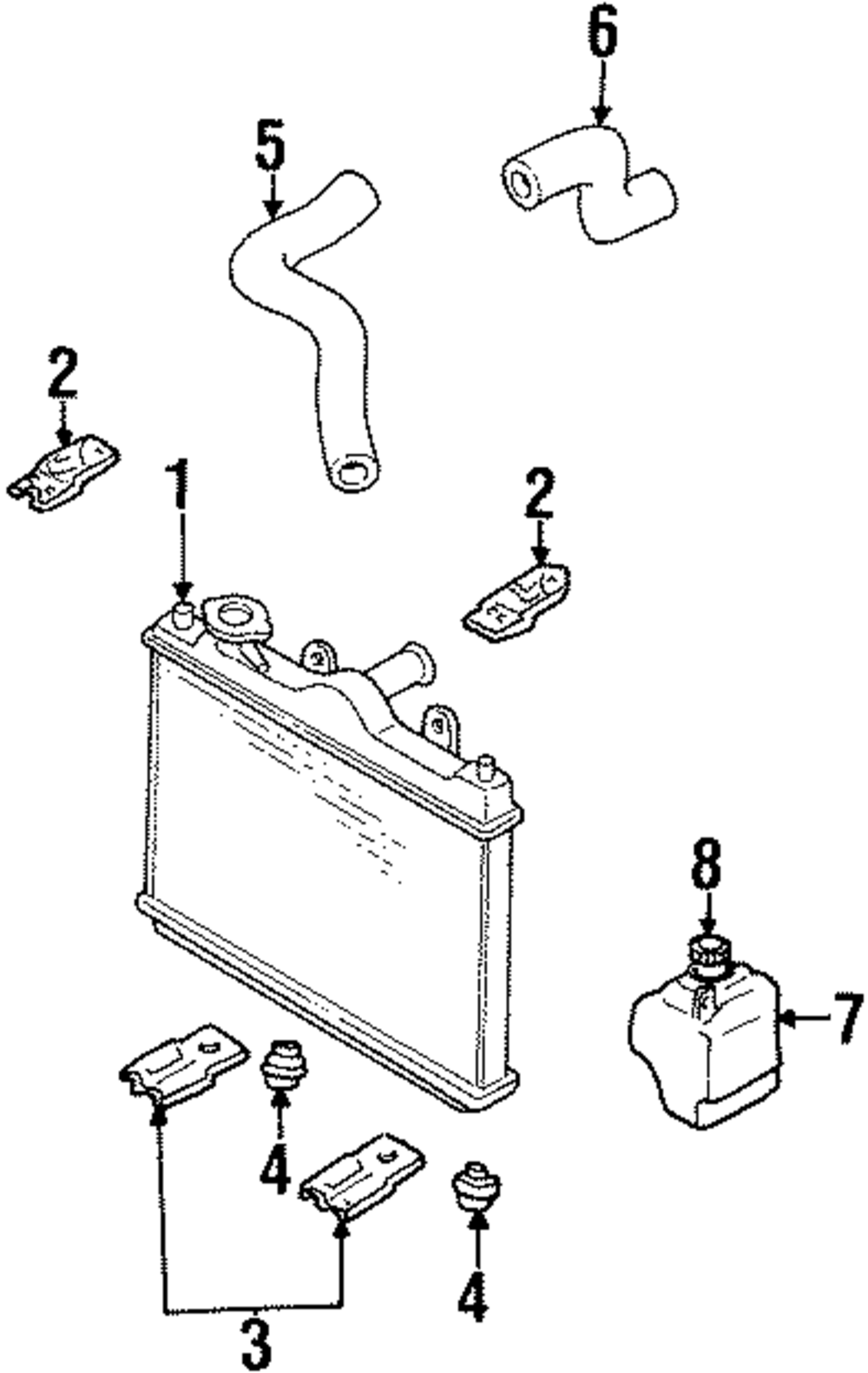 6
5
2
1
2
8
7
4
4
3