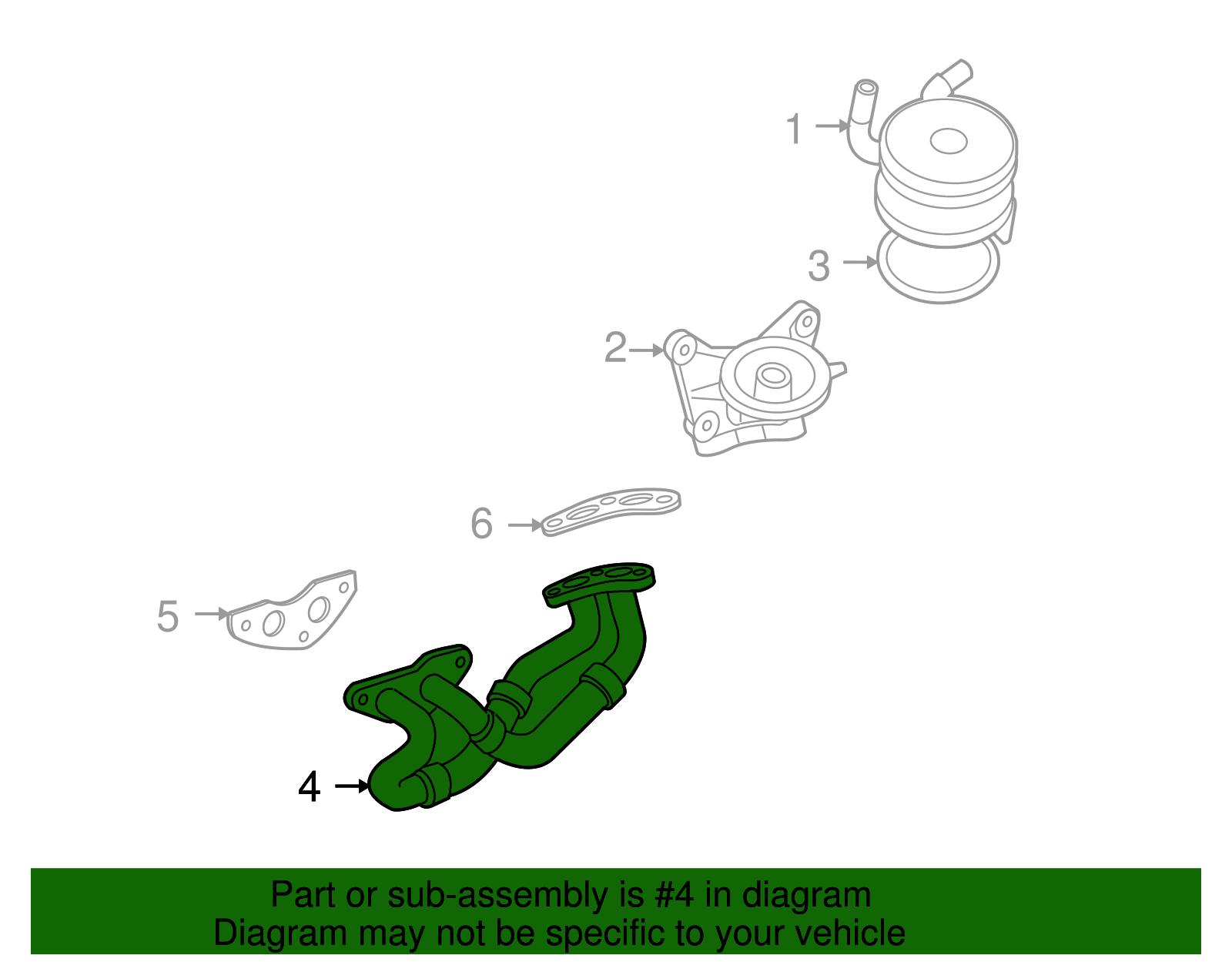 1
3
2
6
5
4

Part or sub-assembly is #4 in diagram
Diagram may not be specific to your vehicle