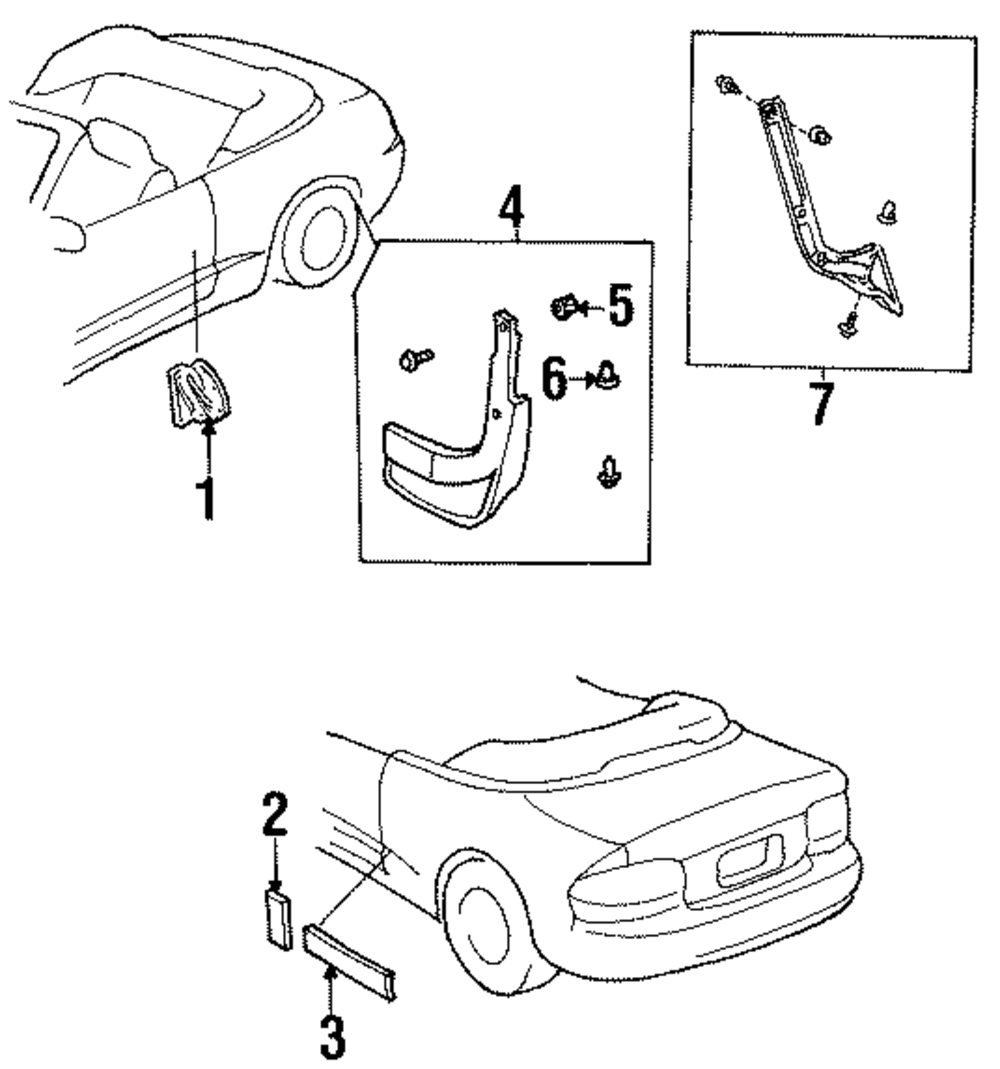 4
5
6
7
1
2
3