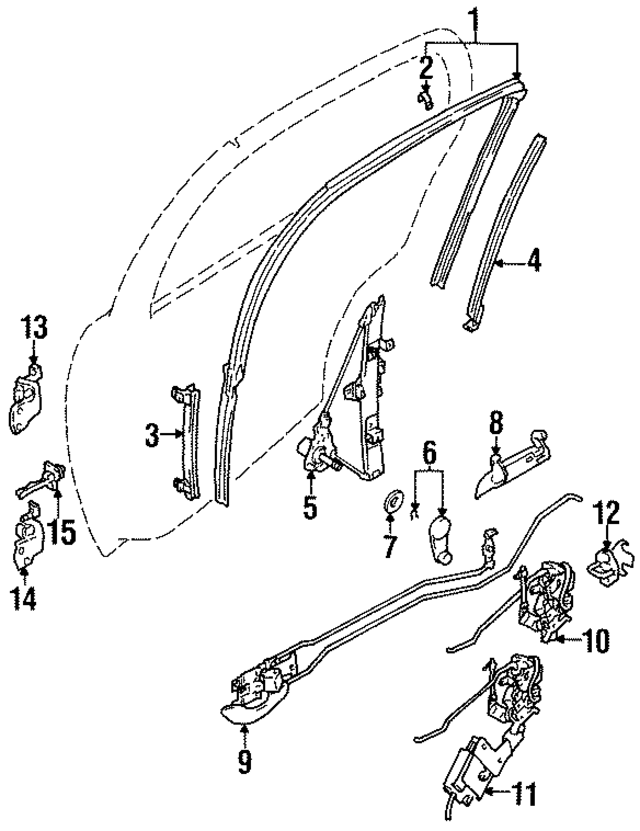 1
2
4
13
3
5
8
6
7
12
15
14
10
9
11