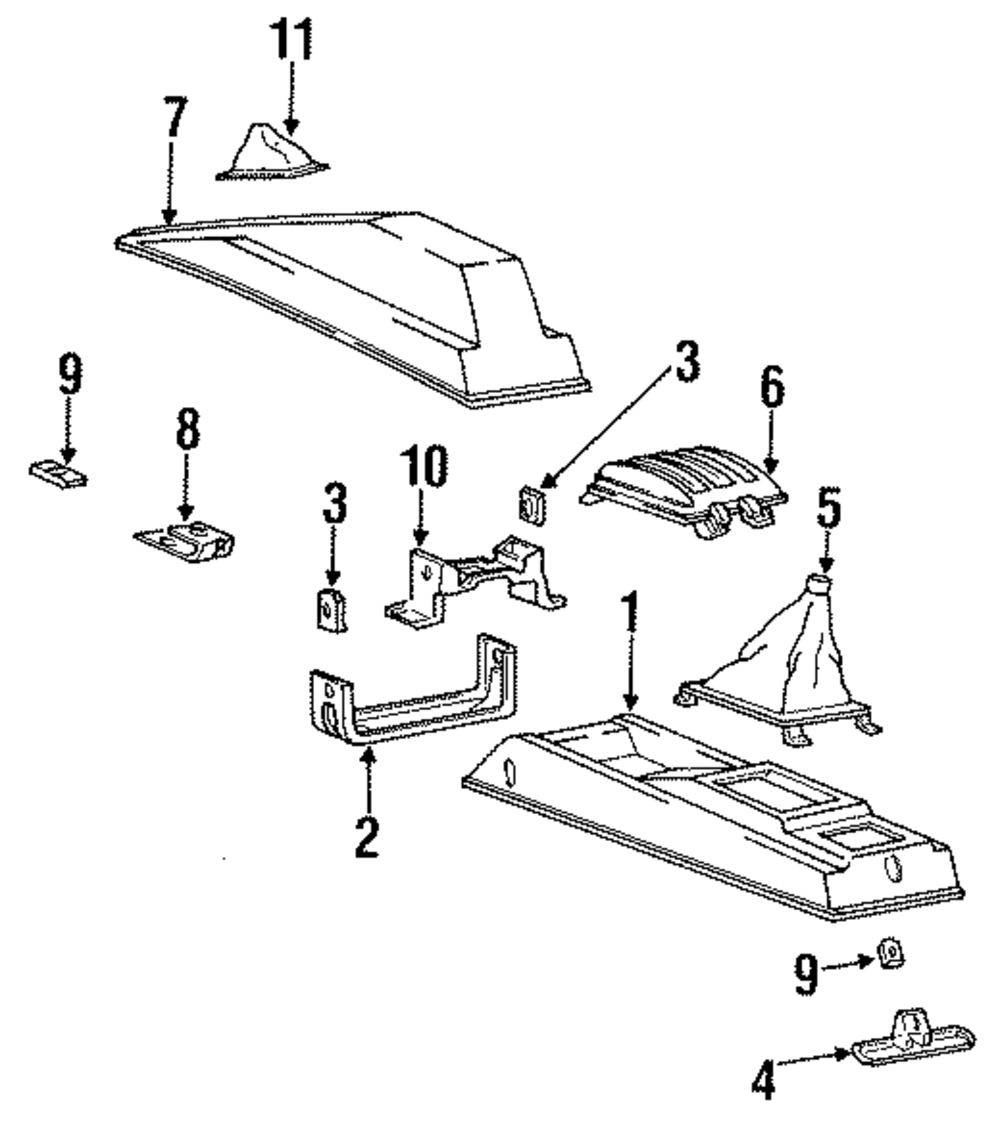 11
7
9
8
3
10
3
6
5
1
2
9
4