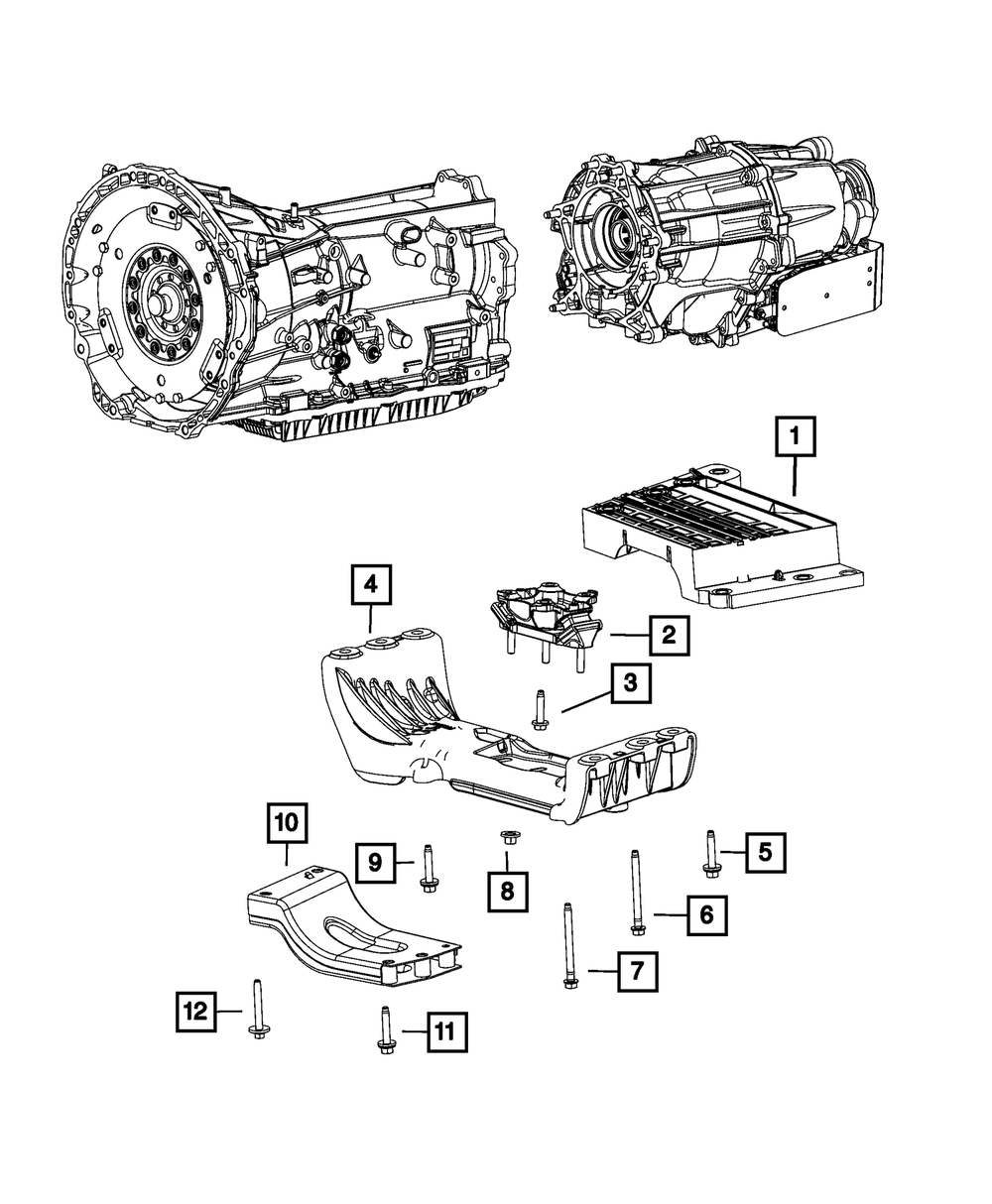 1
4
2
3
10
9
8
5
6
7
12
11