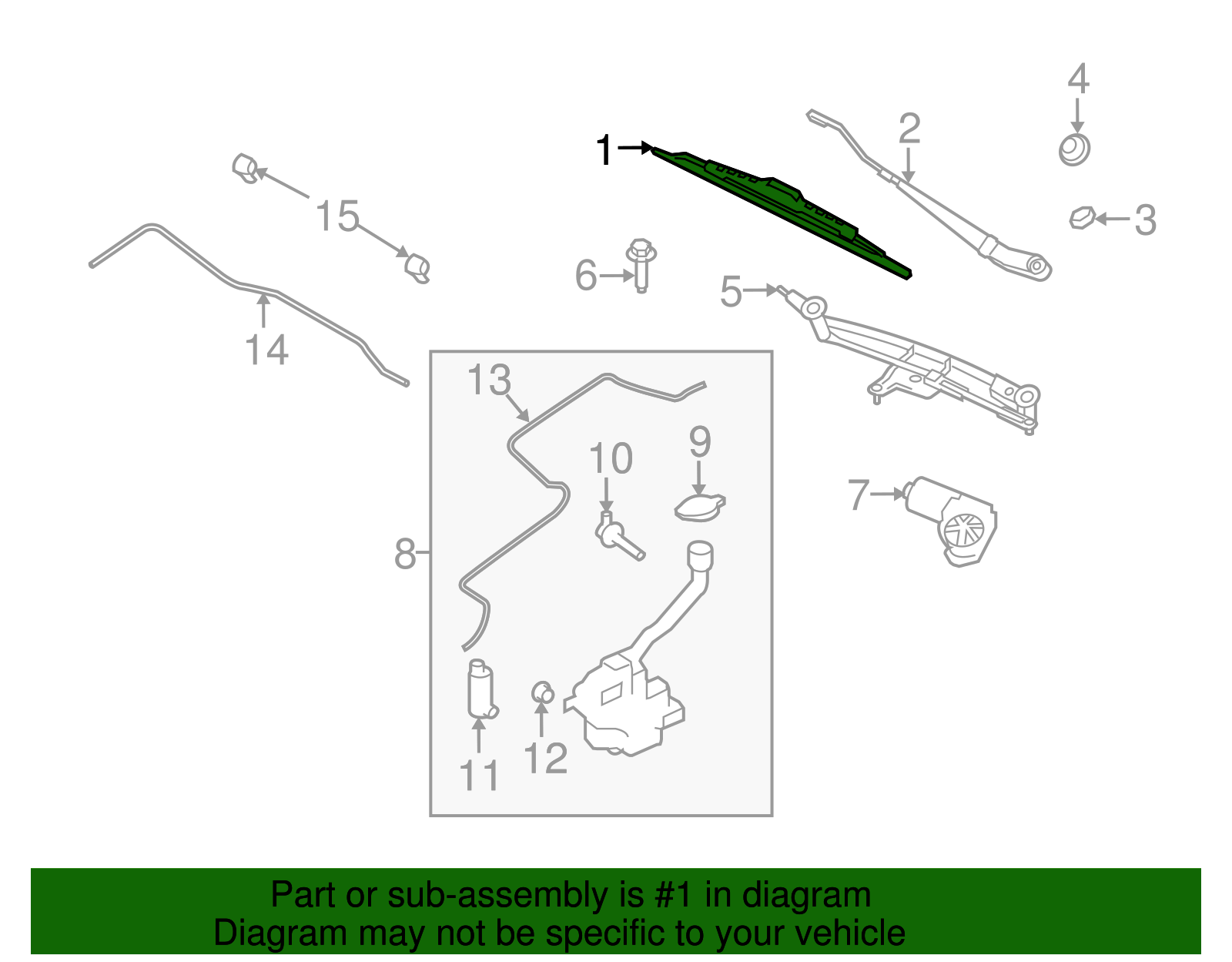 4
2
1
3
15
6
5
14
13
10
9
7
8
11
12

Part or sub-assembly is #1 in diagram
Diagram may not be specific to your vehicle