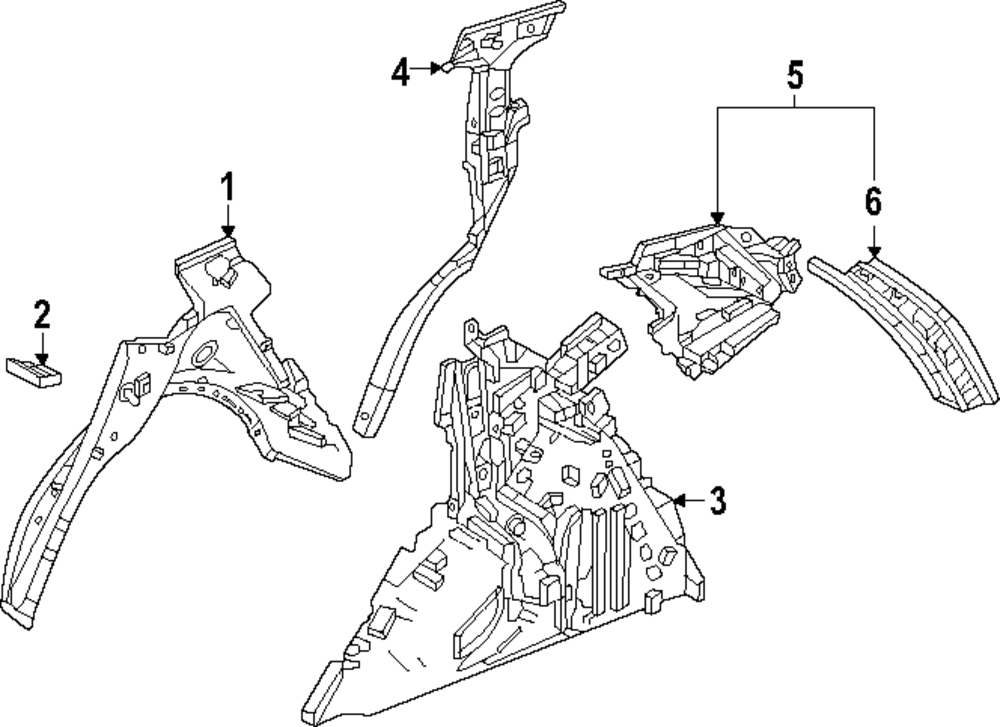 4
5
1
6
2
3