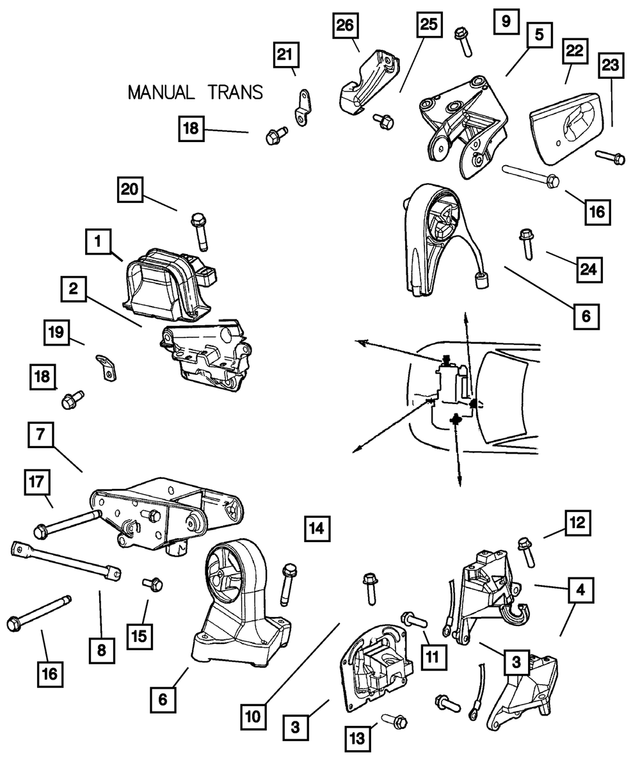 26
25
9
5
22
23
21
MANUAL TRANS
18
16
20
24
1
6
2
19
18
7
17
14
12
4
8
15
11
3
16
6
10
3
13