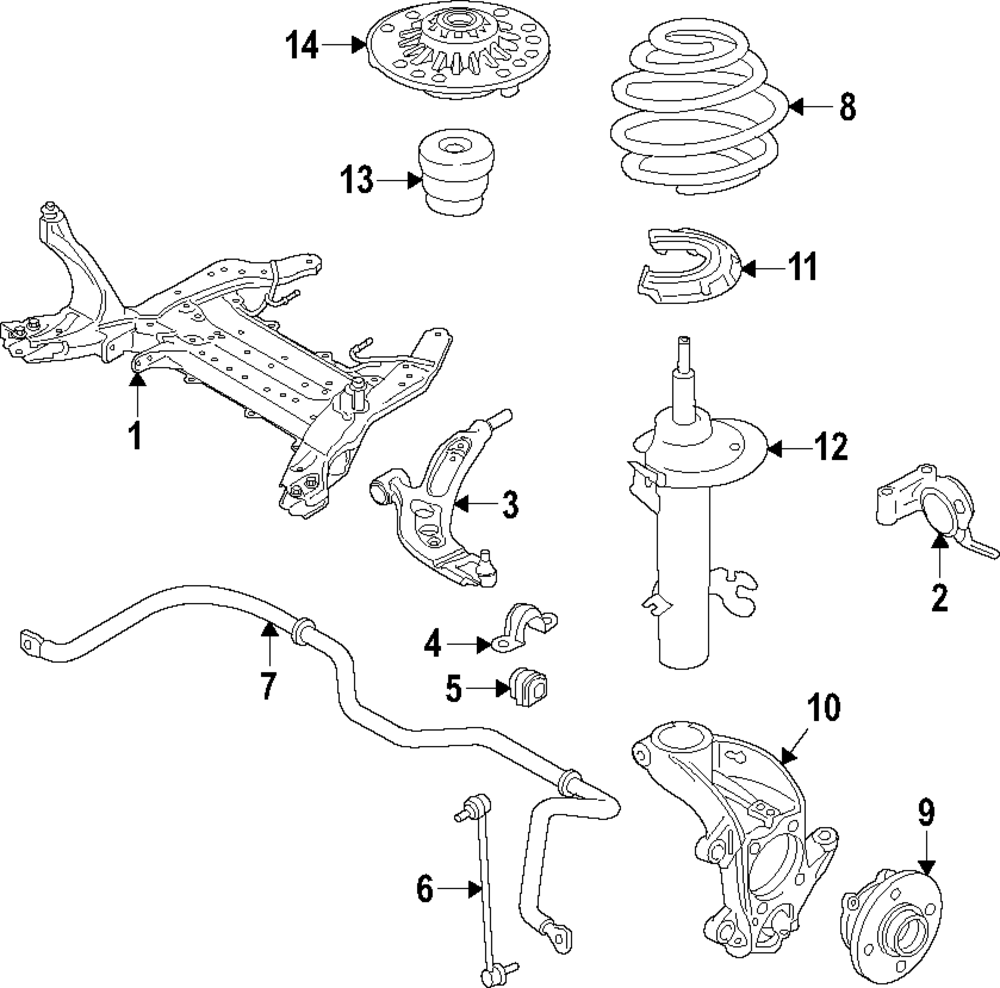 14
8
13
11
1
12
3
2
7
4
5
10
9
6