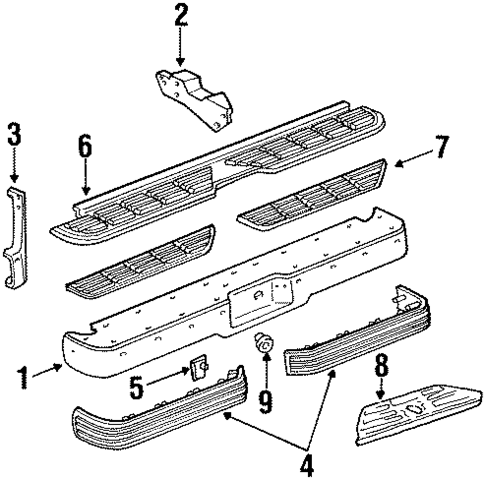 2
3
6
7
1
5
9
8
4