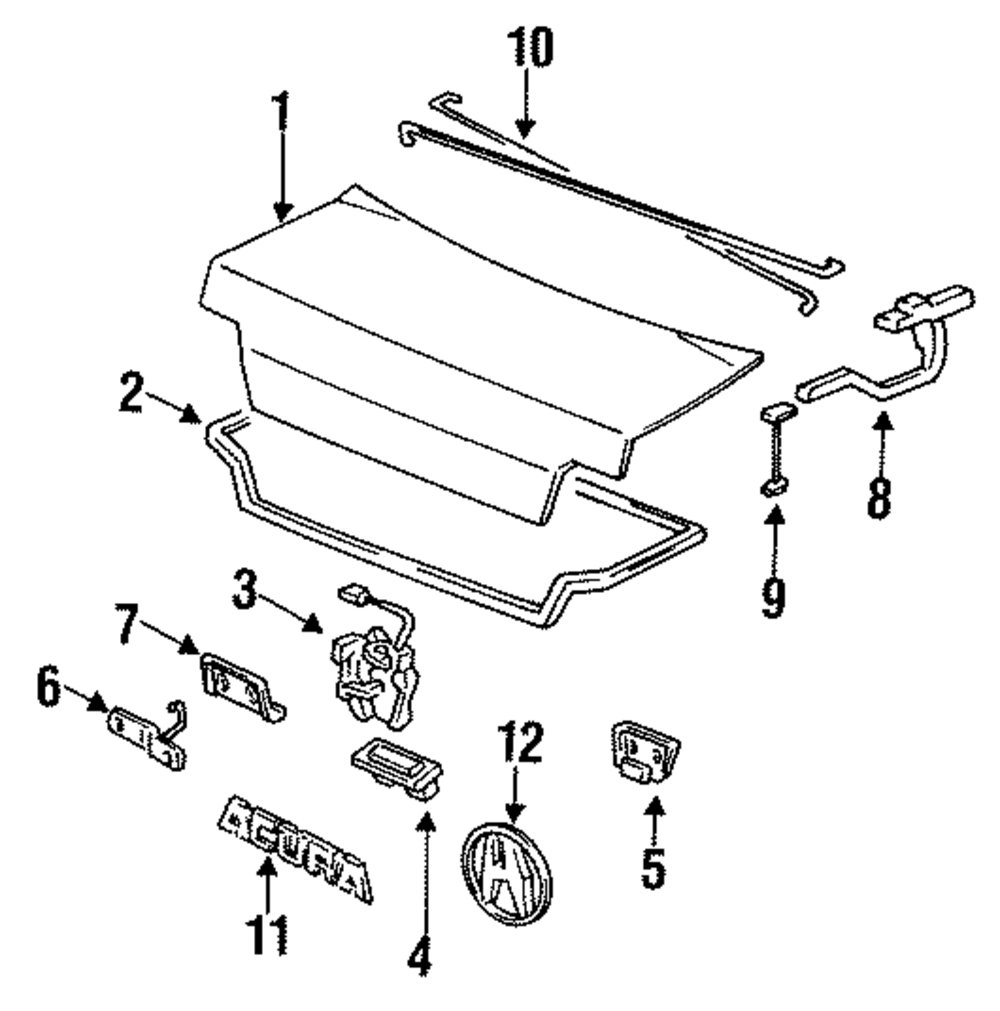 10
1
2
8
9
3
7
6
12
5
ACURA
11
4