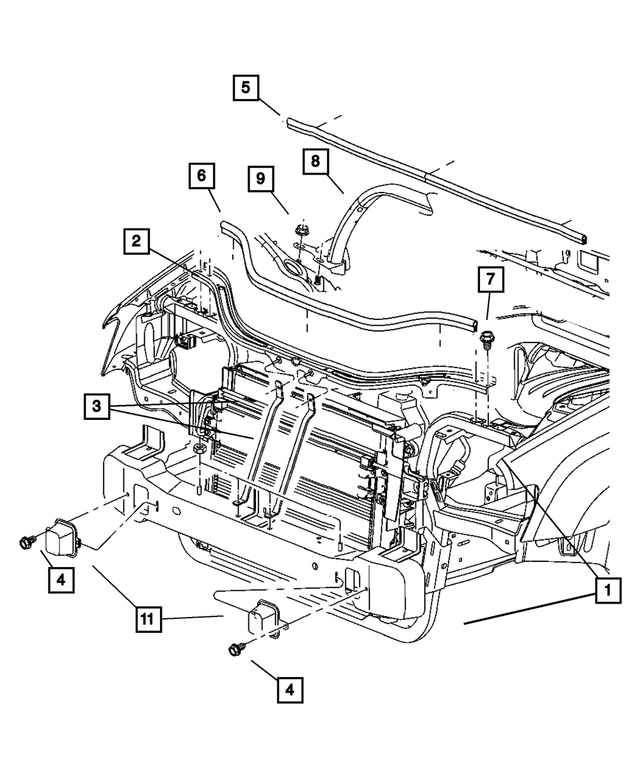 5
8
6
9
2
7
3
4
11
1
4